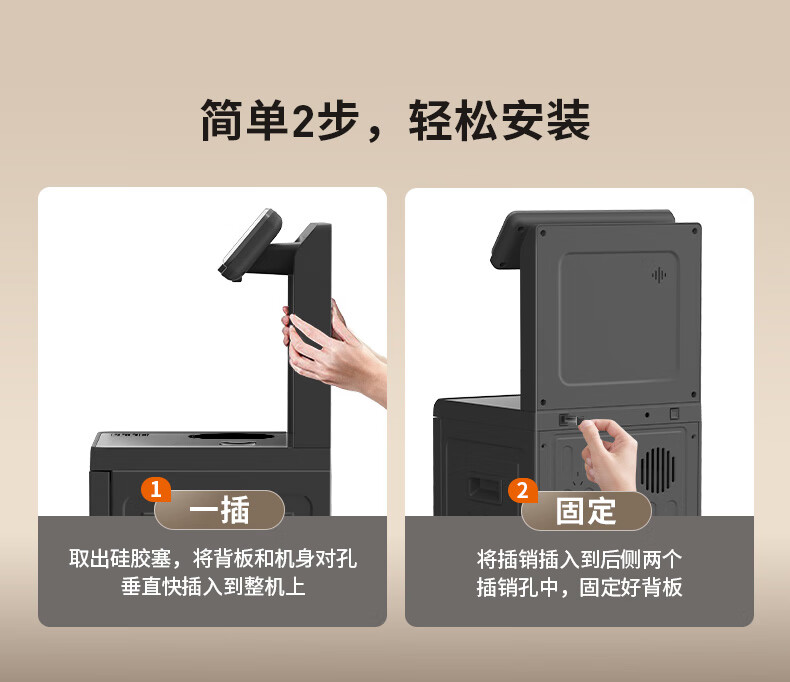 简单2步，轻松安装

1 一插

取出硅胶塞，将背板和机身对孔垂直快插入到整机上

2 固定

将插销插入到后侧两个插销孔中，固定好背板