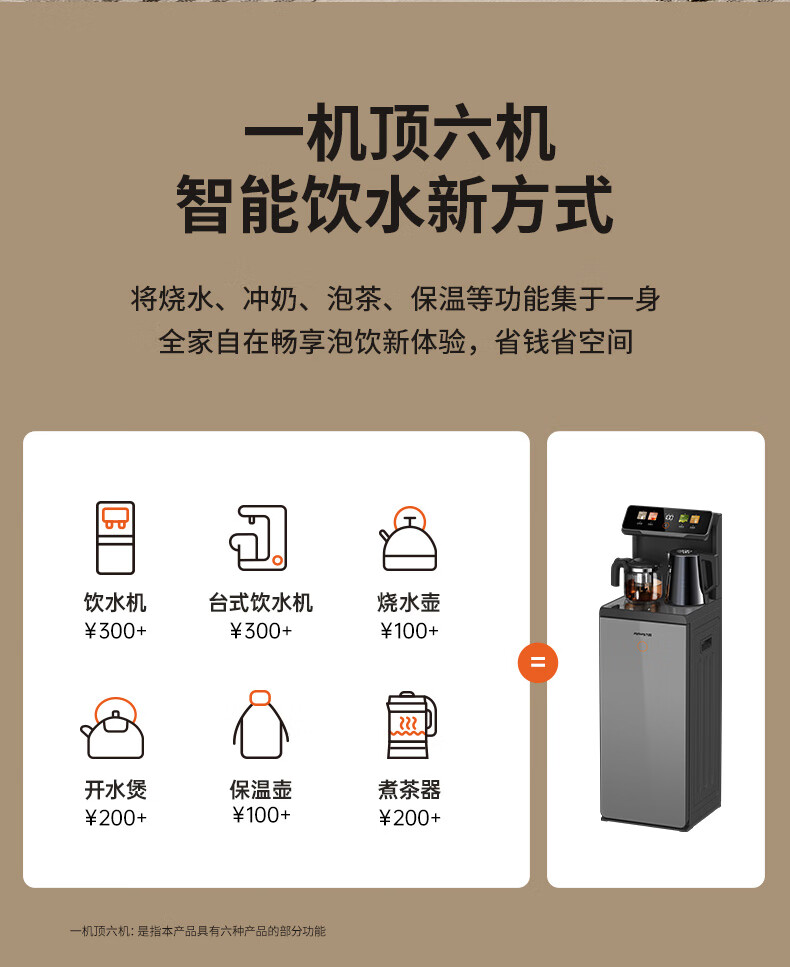 一机顶六机
智能饮水新方式

将烧水、冲奶、泡茶、保温等功能集于一身
全家自在畅享泡饮新体验，省钱省空间

饮水机
¥300+

台式饮水机
¥300+

烧水壶
¥100+

开水煲
¥200+

保温壶
¥100+

煮茶器
¥200+

=

一机顶六机：是指本产品具有六种产品的部分功能