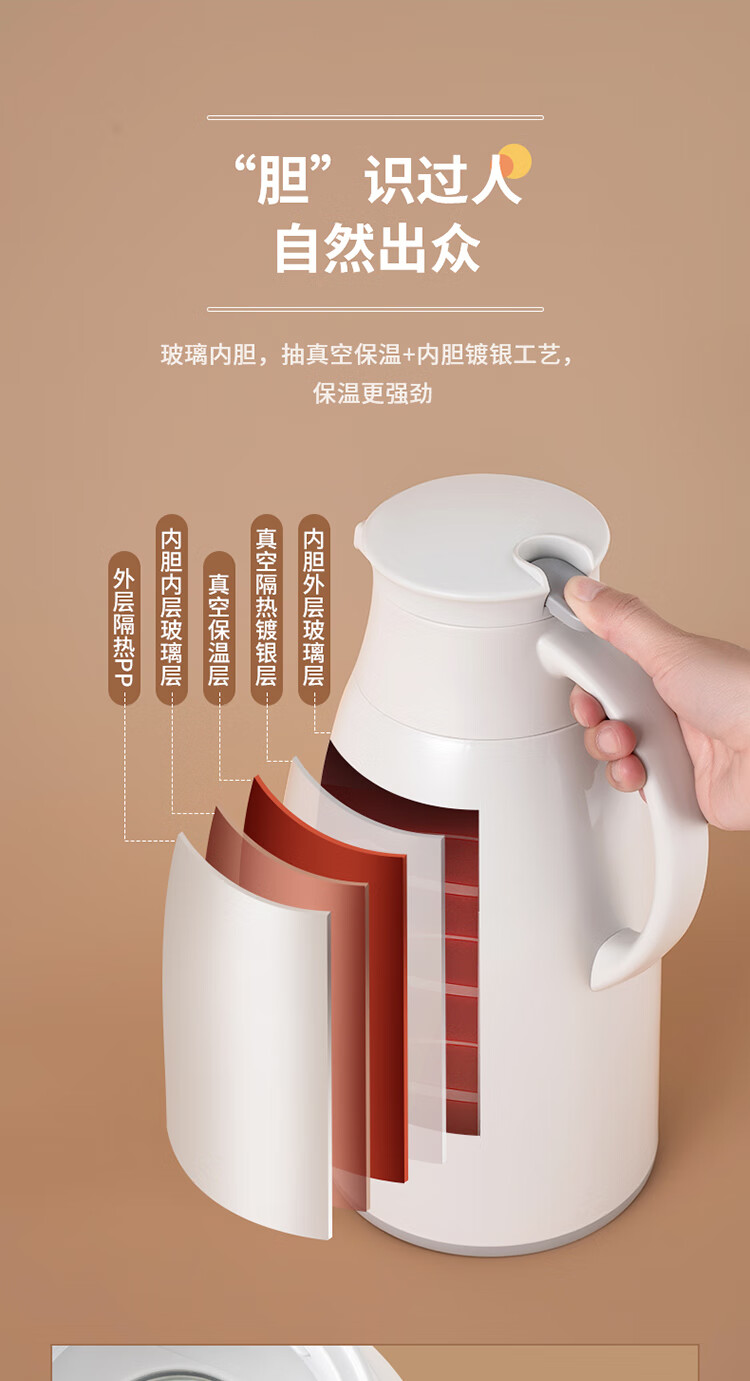 “胆”识过人
自然出众

玻璃内胆，抽真空保温+内胆镀银工艺，
保温更强劲

外层隔热PP

内胆内层玻璃层

真空保温层

真空隔热镀银层

内胆外层玻璃层