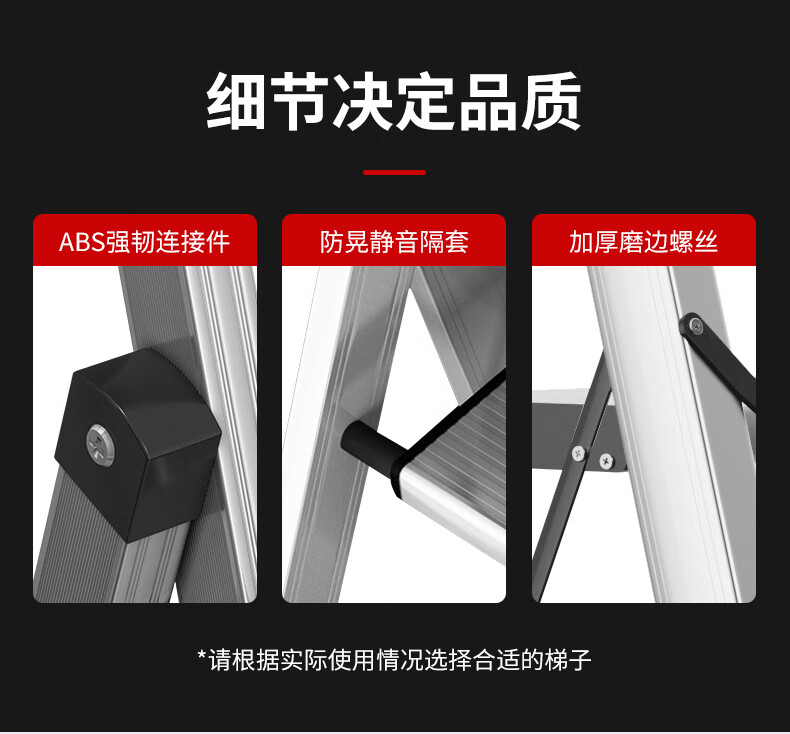 细节决定品质

ABS强韧连接件

防晃静音隔套

加厚磨边螺丝

*请根据实际使用情况选择合适的梯子