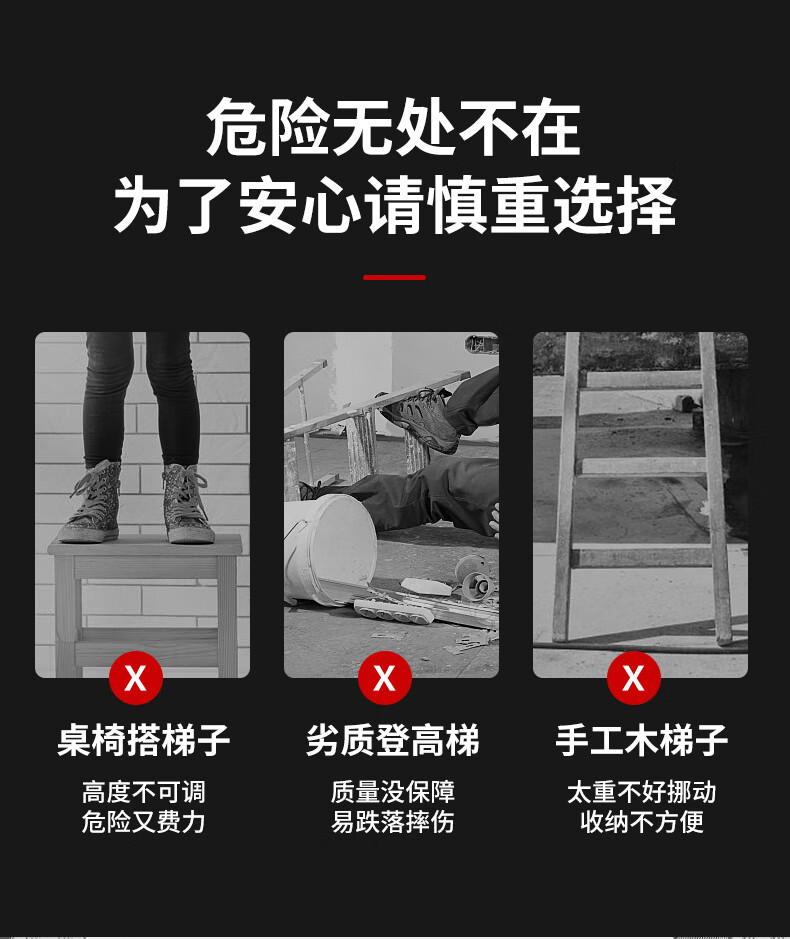 危险无处不在
为了安心请慎重选择

X
桌椅搭梯子
高度不可调
危险又费力

X
劣质登高梯
质量没保障
易跌落摔伤

X
手工木梯子
太重不好挪动
收纳不方便