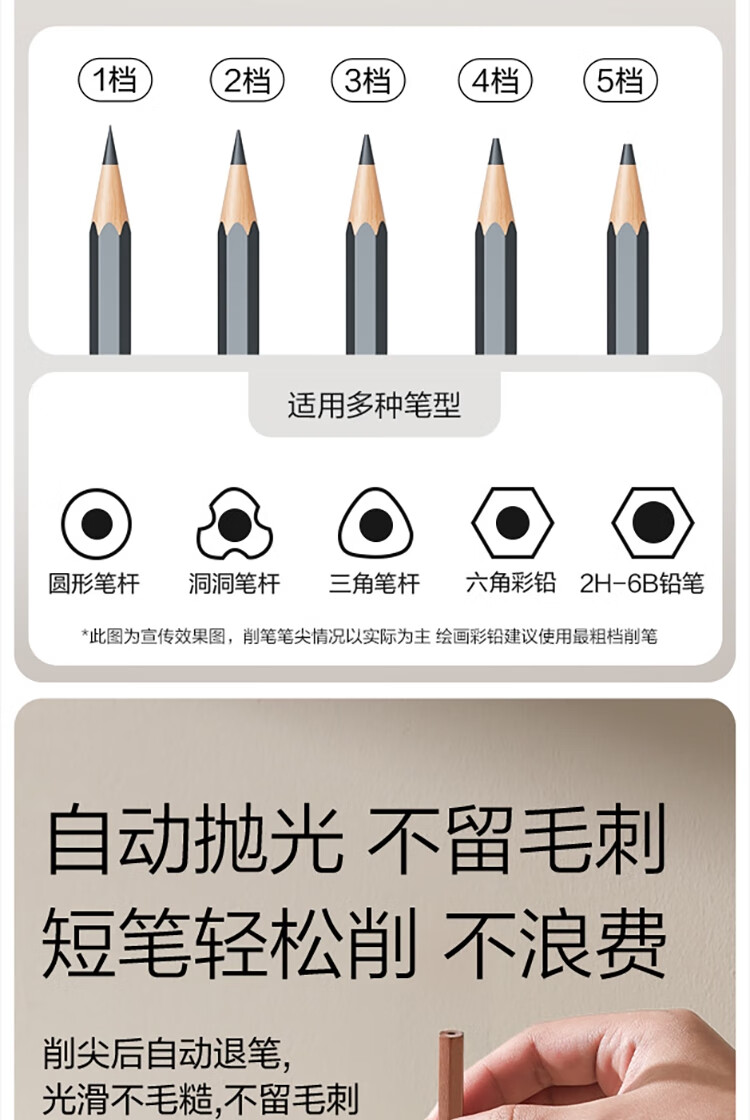 1档 2档 3档 4档 5档

适用多种笔型

圆形笔杆 洞洞笔杆 三角笔杆 六角彩铅 2H-6B铅笔

*此图为宣传效果图，削笔笔尖情况以实际为主 绘画彩铅建议使用最粗档削笔

自动抛光 不留毛刺
短笔轻松削 不浪费

削尖后自动退笔,
光滑不毛糙,不留毛刺