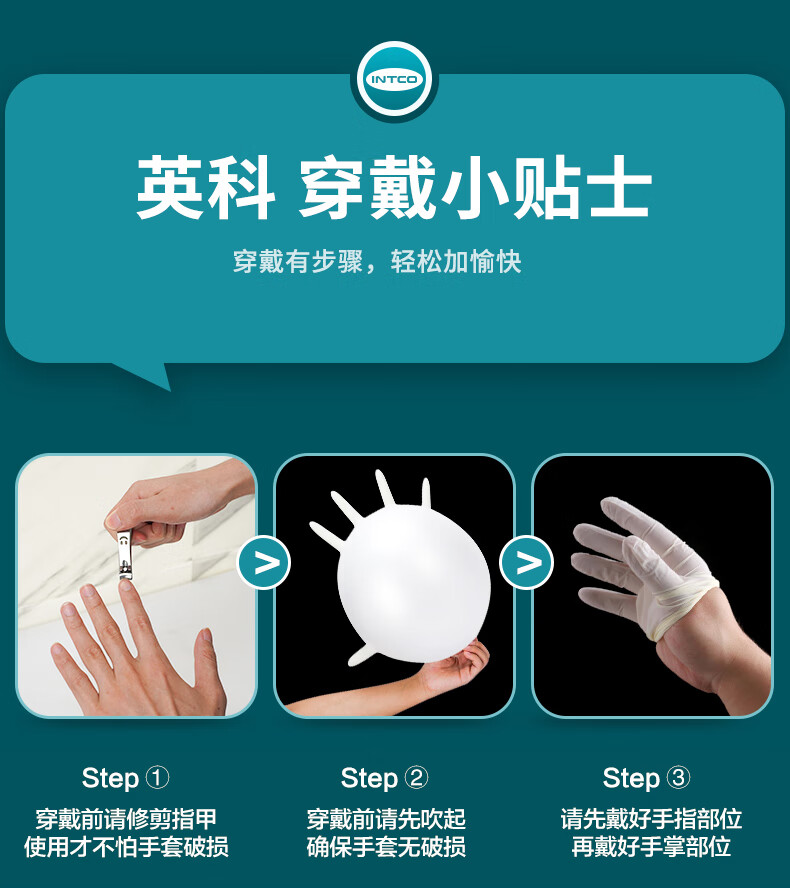 INTCO

英科 穿戴小贴士

穿戴有步骤，轻松加愉快

>

>

Step ①
穿戴前请修剪指甲
使用才不怕手套破损

Step ②
穿戴前请先吹起
确保手套无破损

Step ③
请先戴好手指部位
再戴好手掌部位