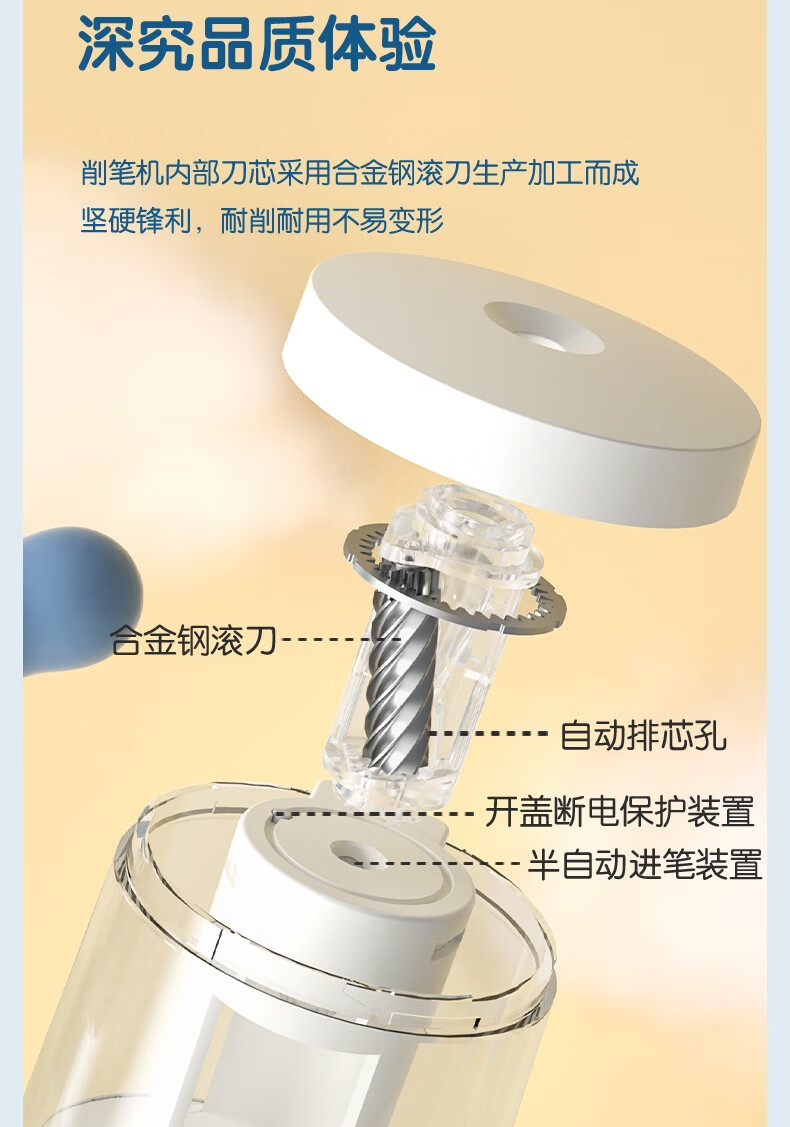 深究品质体验

削笔机内部刀芯采用合金钢滚刀生产加工而成
坚硬锋利，耐削耐用不易变形

合金钢滚刀

自动排芯孔

开盖断电保护装置

半自动进笔装置