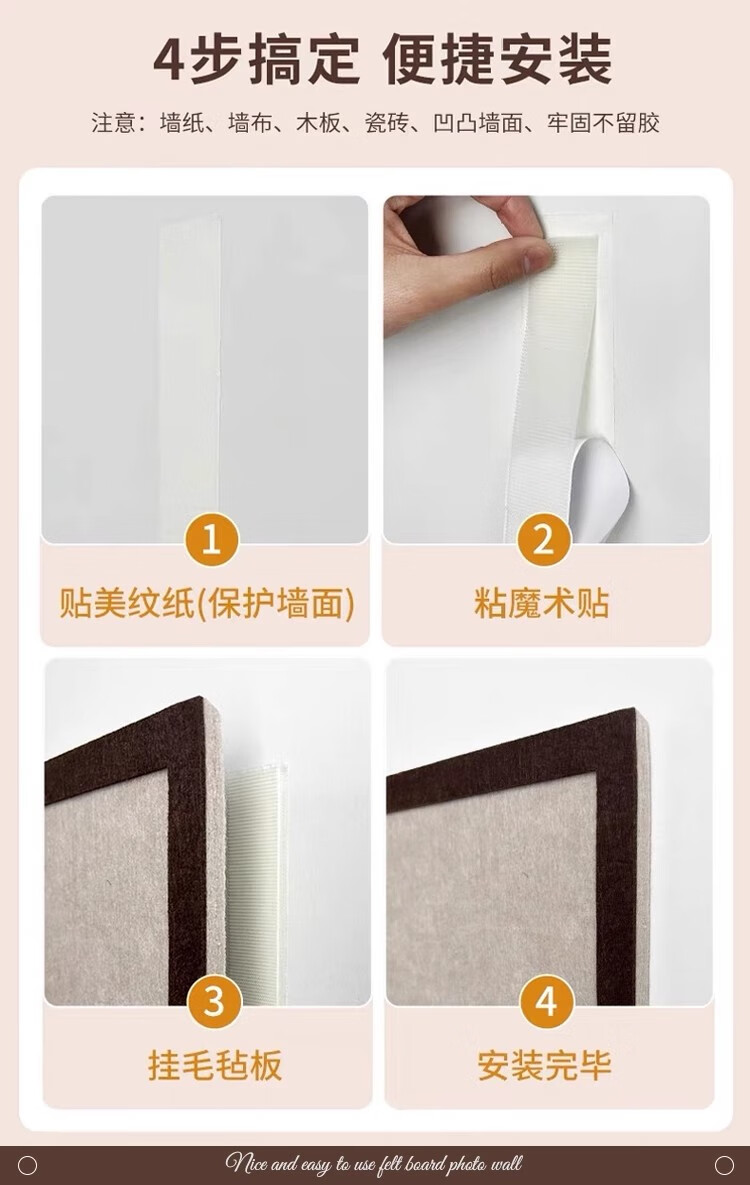 4步搞定 便捷安装

注意：墙纸、墙布、木板、瓷砖、凹凸墙面、牢固不留胶

1
贴美纹纸(保护墙面)

2
粘魔术贴

3
挂毛毡板

4
安装完毕

Nice and easy to use felt board photo wall