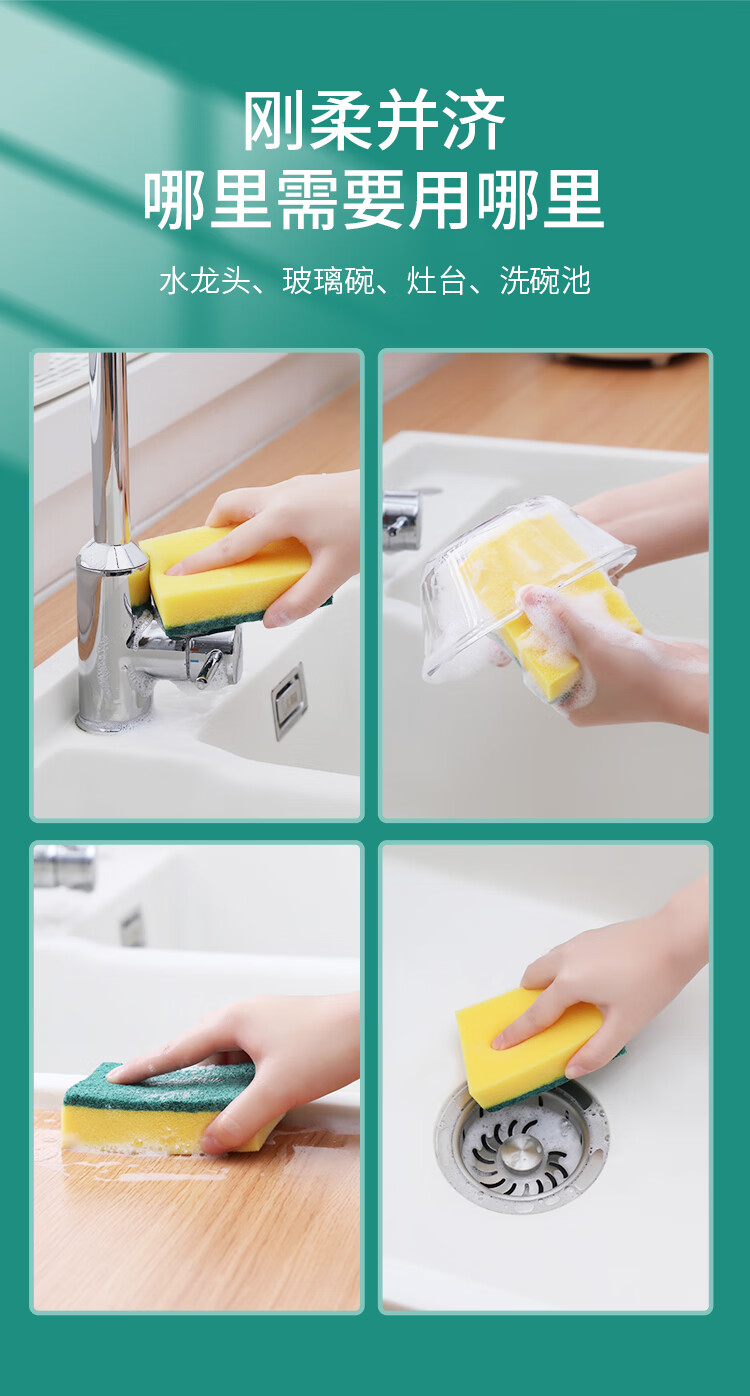 刚柔并济
哪里需要用哪里

水龙头、玻璃碗、灶台、洗碗池