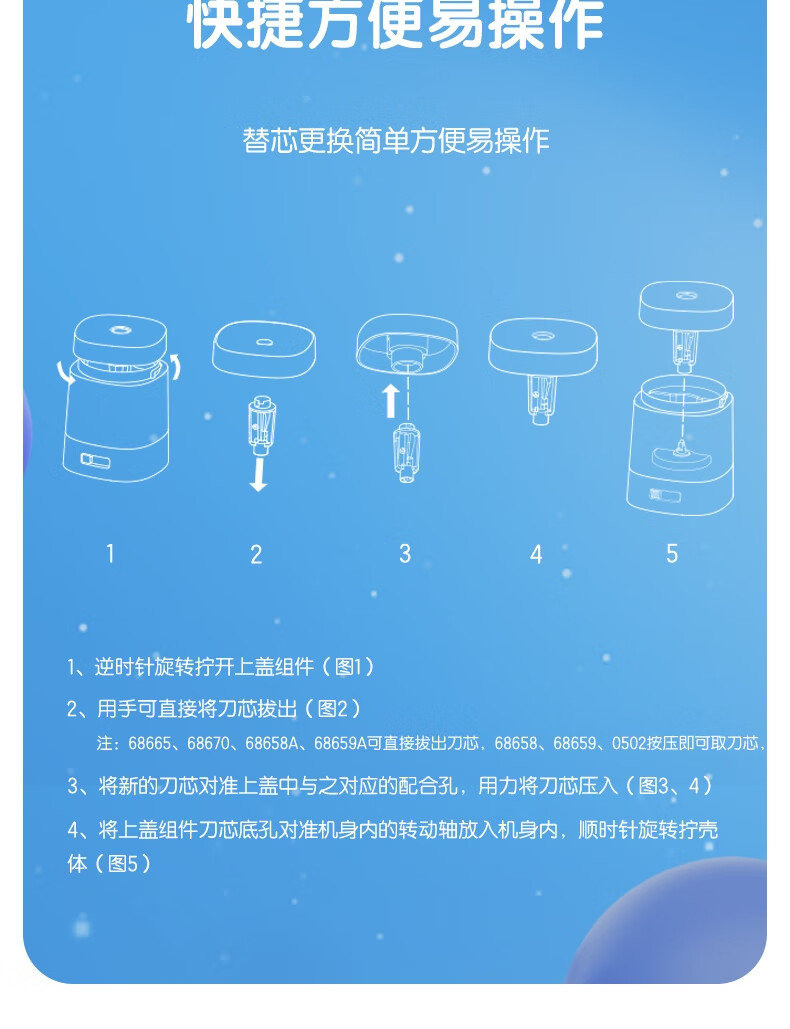 快捷方便易操作

替芯更换简单方便易操作

1

2

3

4

5

1、逆时针旋转拧开上盖组件（图1）

2、用手可直接将刀芯拔出（图2）

注：68665、68670、68658A、68659A可直接拔出刀芯，68658、68659、0502按压即可取刀芯，

3、将新的刀芯对准上盖中与之对应的配合孔，用力将刀芯压入（图3、4）

4、将上盖组件刀芯底孔对准机身内的转动轴放入机身内，顺时针旋转拧壳体（图5）