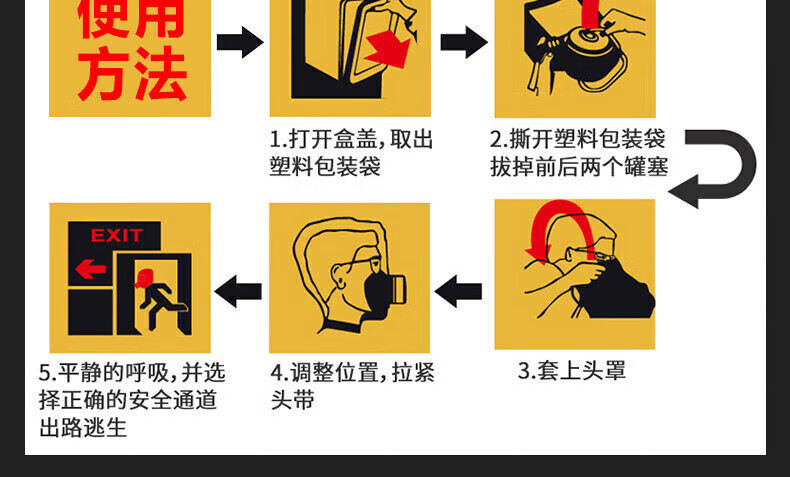 使用方法

1.打开盒盖，取出塑料包装袋

2.撕开塑料包装袋拔掉前后两个罐塞

3.套上头罩

4.调整位置，拉紧头带

EXIT

5.平静的呼吸，并选择正确的安全通道出路逃生