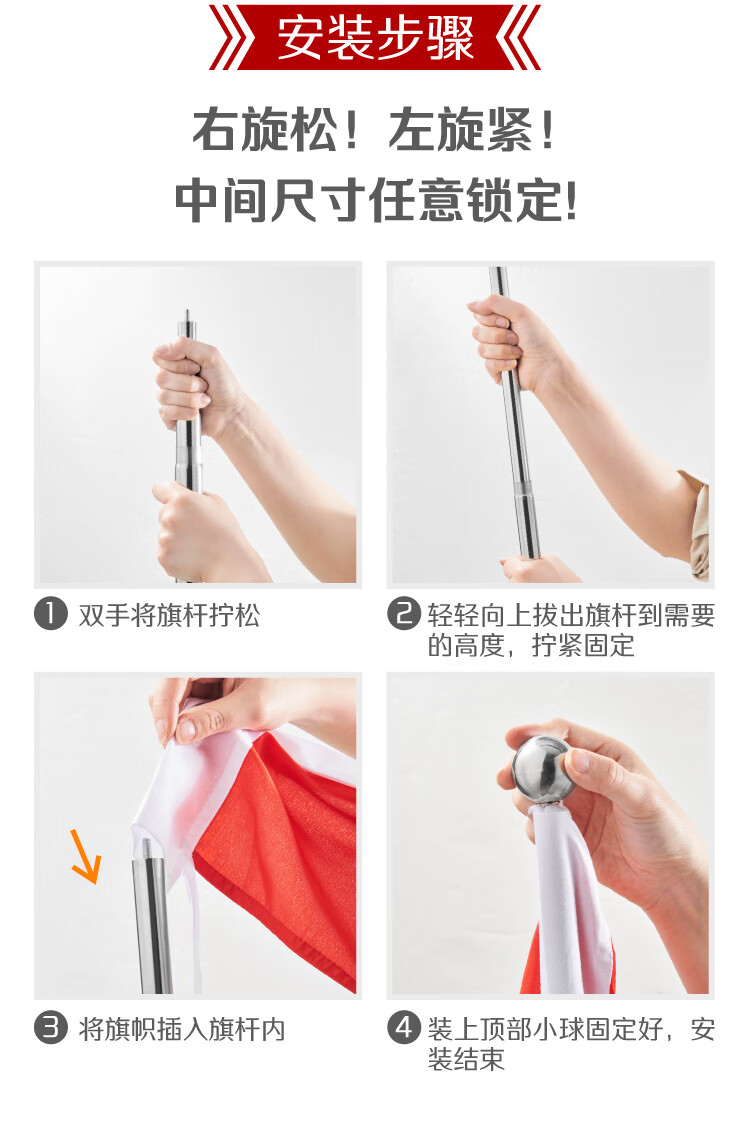 安装步骤

右旋松！左旋紧！
中间尺寸任意锁定！

1 双手将旗杆拧松

2 轻轻向上拔出旗杆到需要的高度，拧紧固定

3 将旗帜插入旗杆内

4 装上顶部小球固定好，安装结束