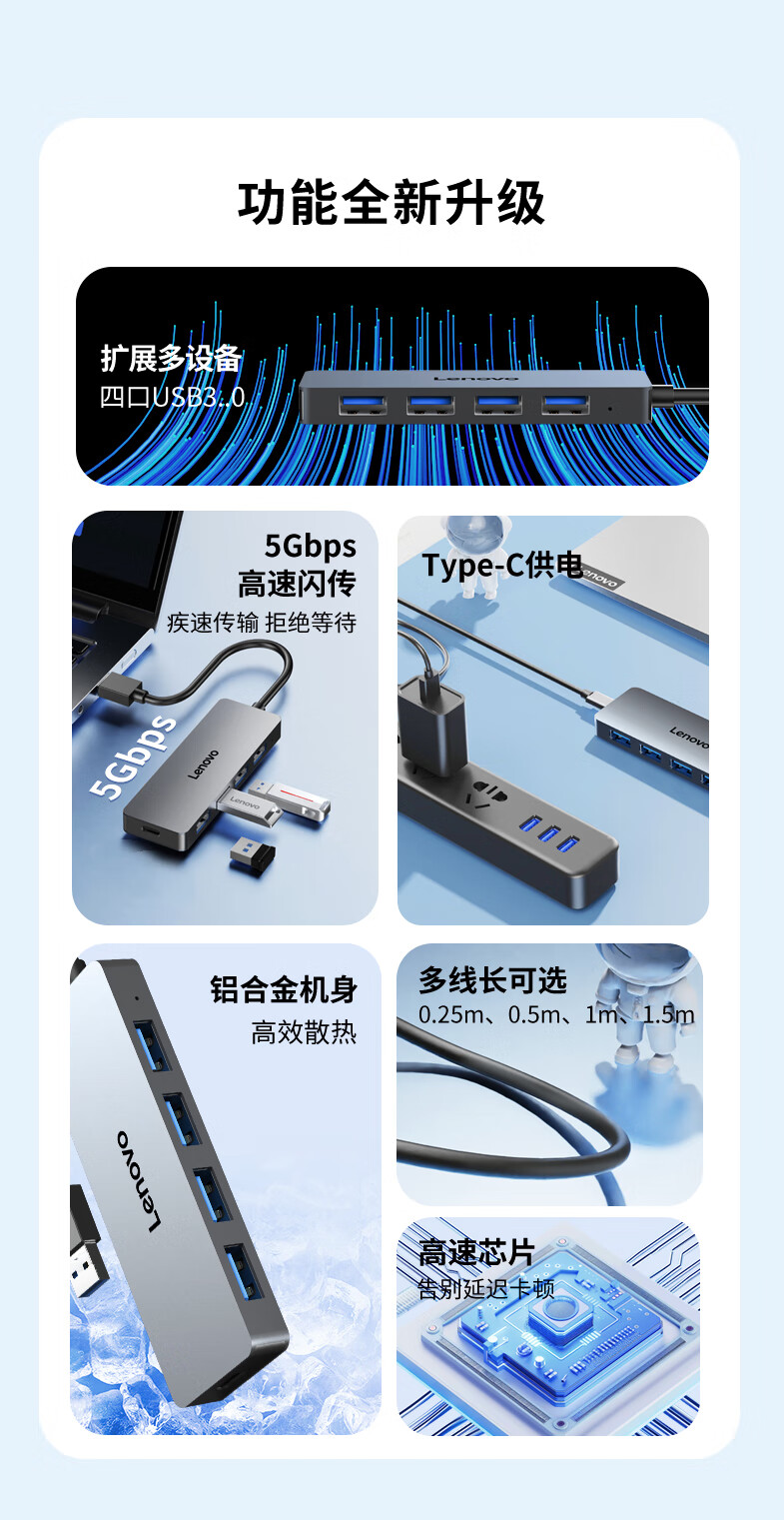 功能全新升级

扩展多设备
四口USB3.0

Lenovo

5Gbps
高速闪传
疾速传输 拒绝等待

5Gbps

Lenovo

Lenovo

Type-C供电

Lenovo

Lenovo

铝合金机身
高效散热

Lenovo

多线长可选
0.25m、0.5m、1m、1.5m

高速芯片
告别延迟卡顿