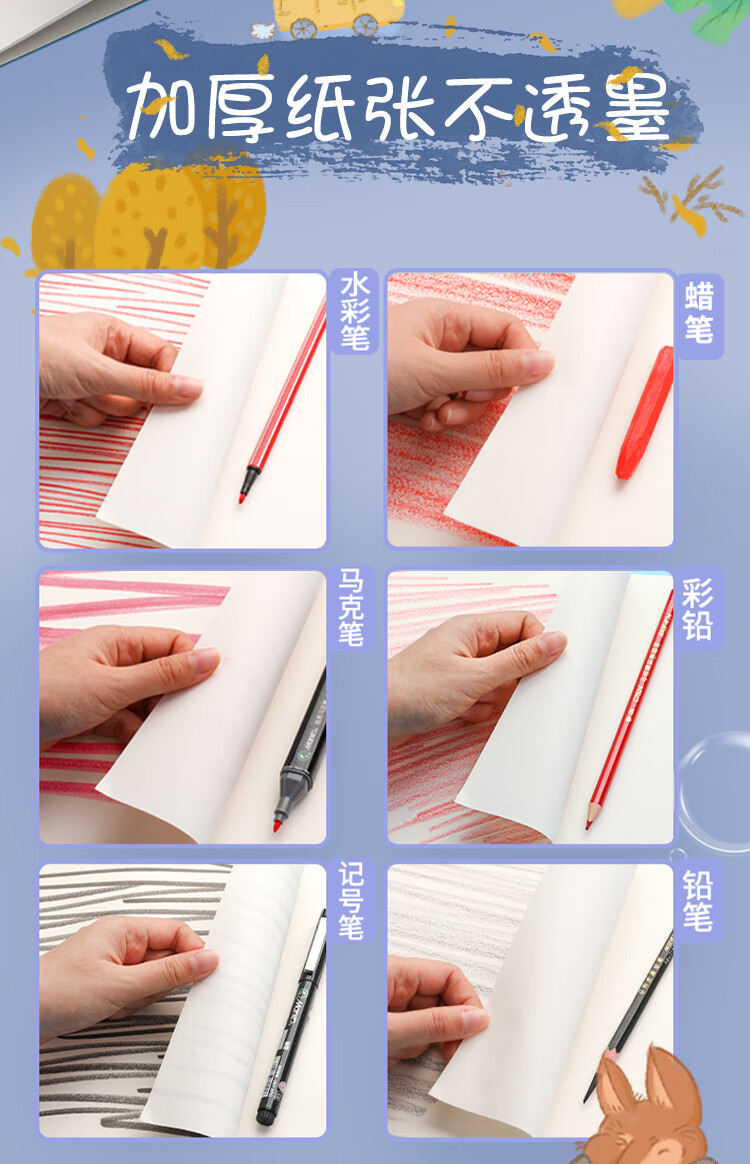 加厚纸张不透墨

水彩笔

蜡笔

马克笔

彩铅

记号笔

铅笔