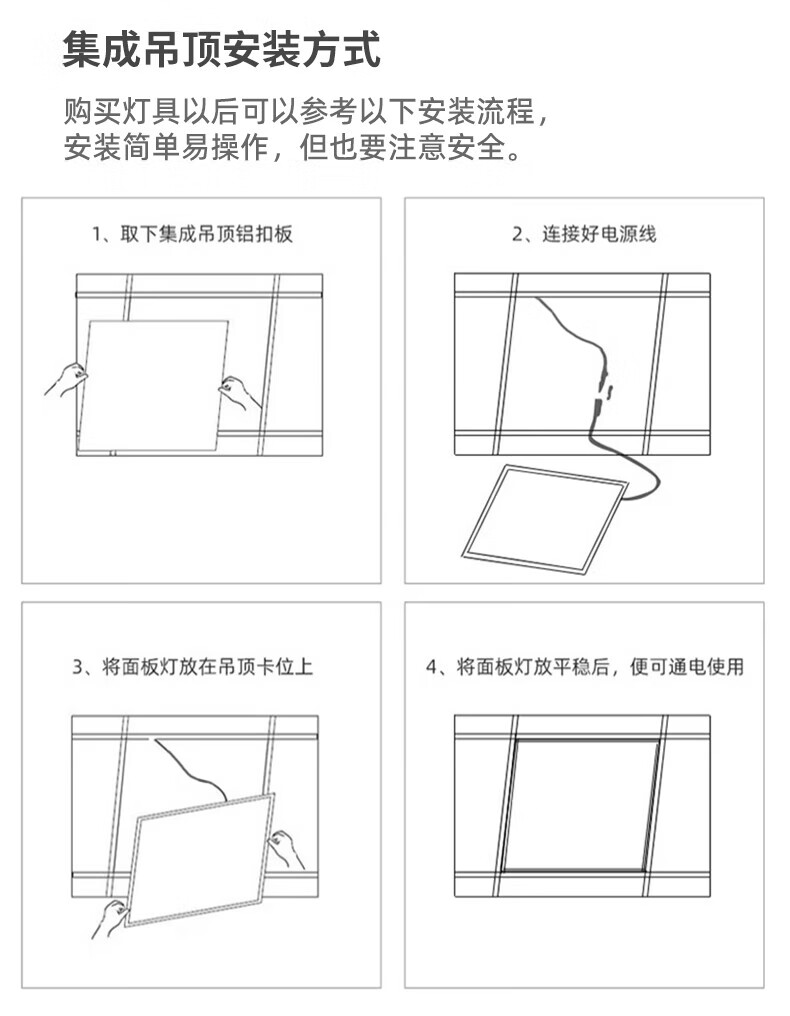 集成吊顶安装方式

购买灯具以后可以参考以下安装流程，安装简单易操作，但也要注意安全。

1、取下集成吊顶铝扣板

2、连接好电源线

3、将面板灯放在吊顶卡位上

4、将面板灯放平稳后，便可通电使用