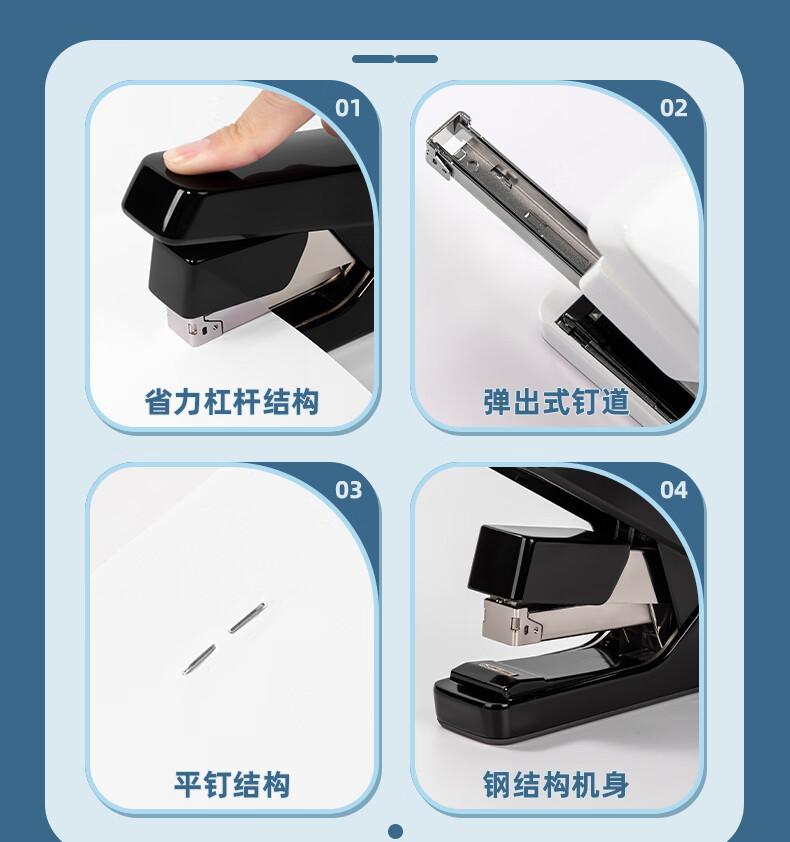 01
省力杠杆结构

02
弹出式钉道

03
平钉结构

04
钢结构机身