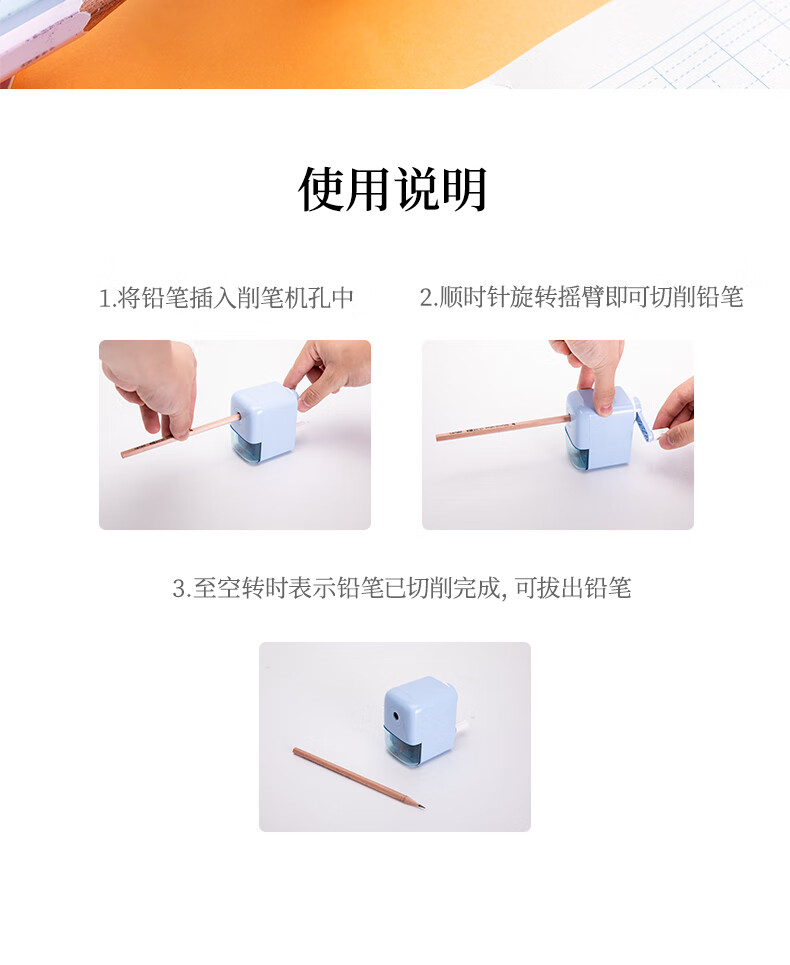 使用说明

1.将铅笔插入削笔机孔中

2.顺时针旋转摇臂即可切削铅笔

3.至空转时表示铅笔已切削完成, 可拔出铅笔