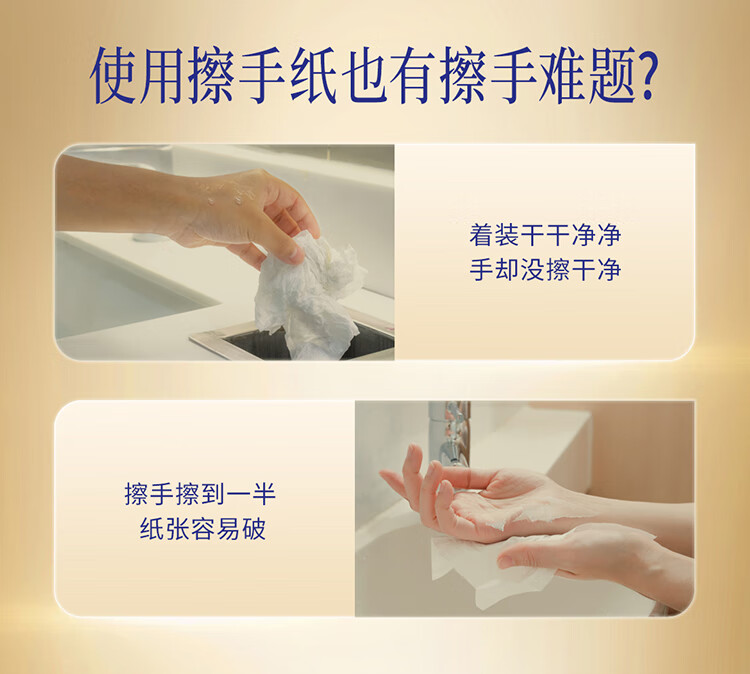 使用擦手纸也有擦手难题?

着装干干净净
手却没擦干净

擦手擦到一半
纸张容易破