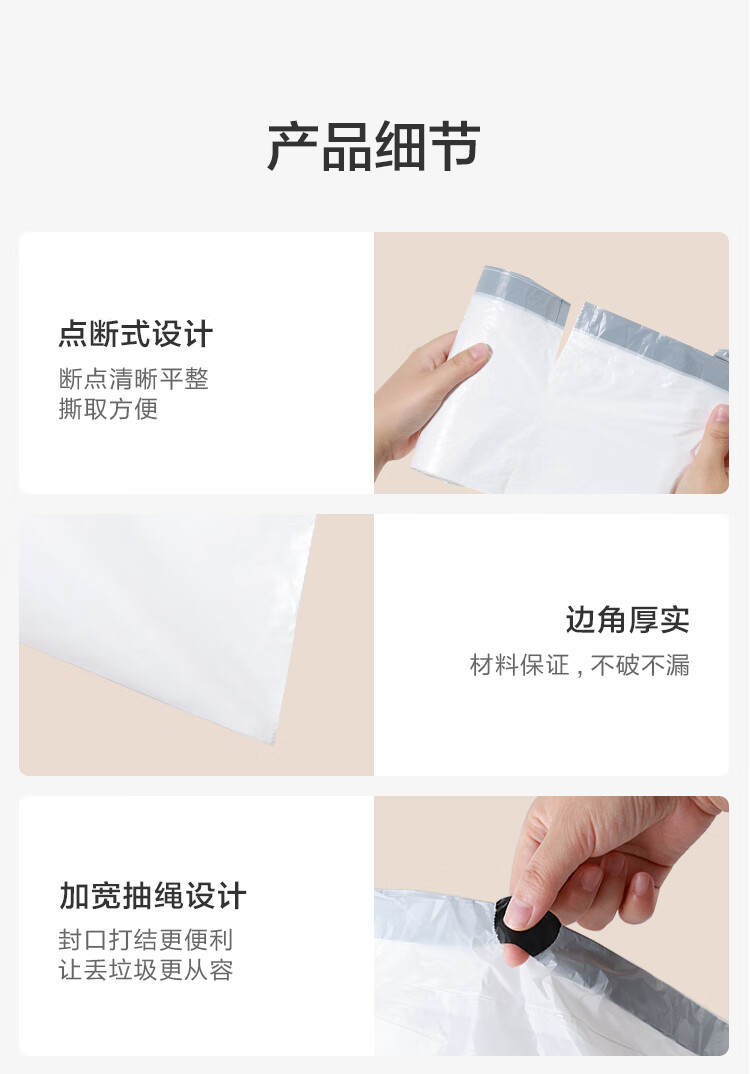 产品细节

点断式设计
断点清晰平整
撕取方便

边角厚实
材料保证，不破不漏

加宽抽绳设计
封口打结更便利
让丢垃圾更从容