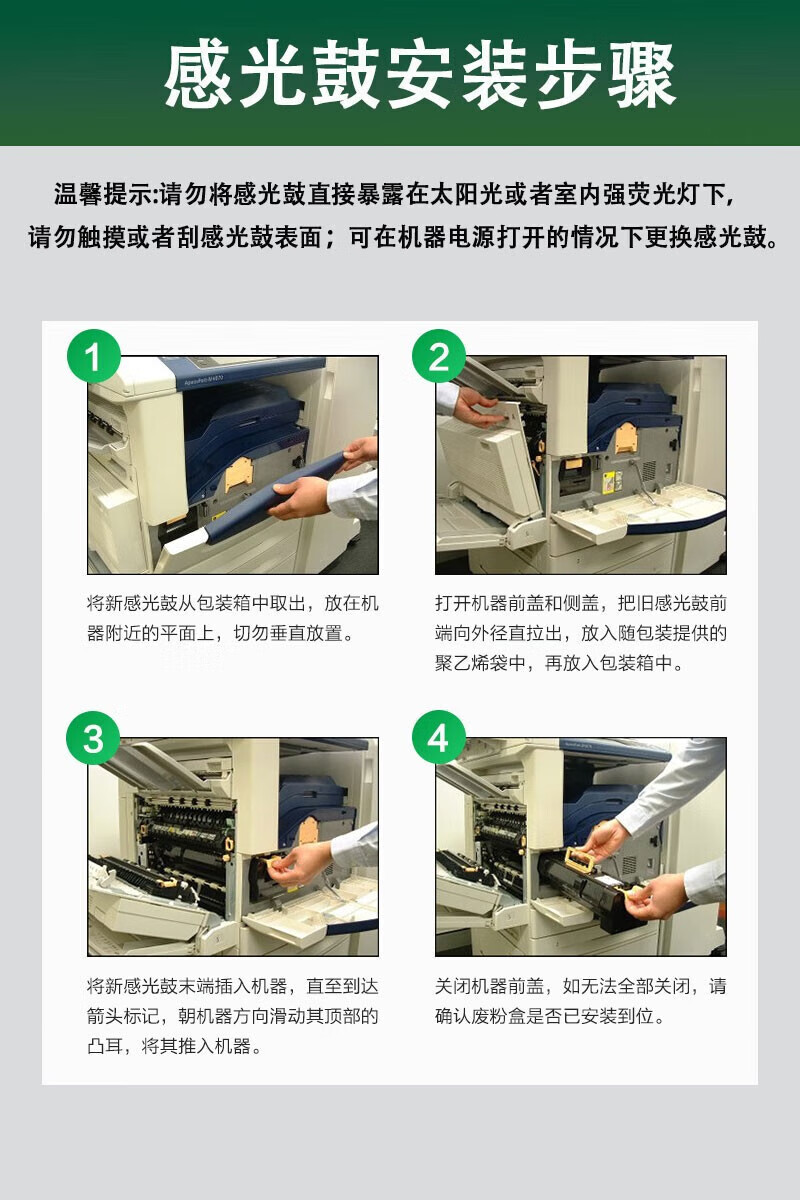 感光鼓安装步骤

温馨提示:请勿将感光鼓直接暴露在太阳光或者室内强荧光灯下，请勿触摸或者刮感光鼓表面；可在机器电源打开的情况下更换感光鼓。

1

将新感光鼓从包装箱中取出，放在机器附近的平面上，切勿垂直放置。

2

打开机器前盖和侧盖，把旧感光鼓前端向外径直拉出，放入随包装提供的聚乙烯袋中，再放入包装箱中。

3

将新感光鼓末端插入机器，直至到达箭头标记，朝机器方向滑动其顶部的凸耳，将其推入机器。

4

关闭机器前盖，如无法全部关闭，请确认废粉盒是否已安装到位。