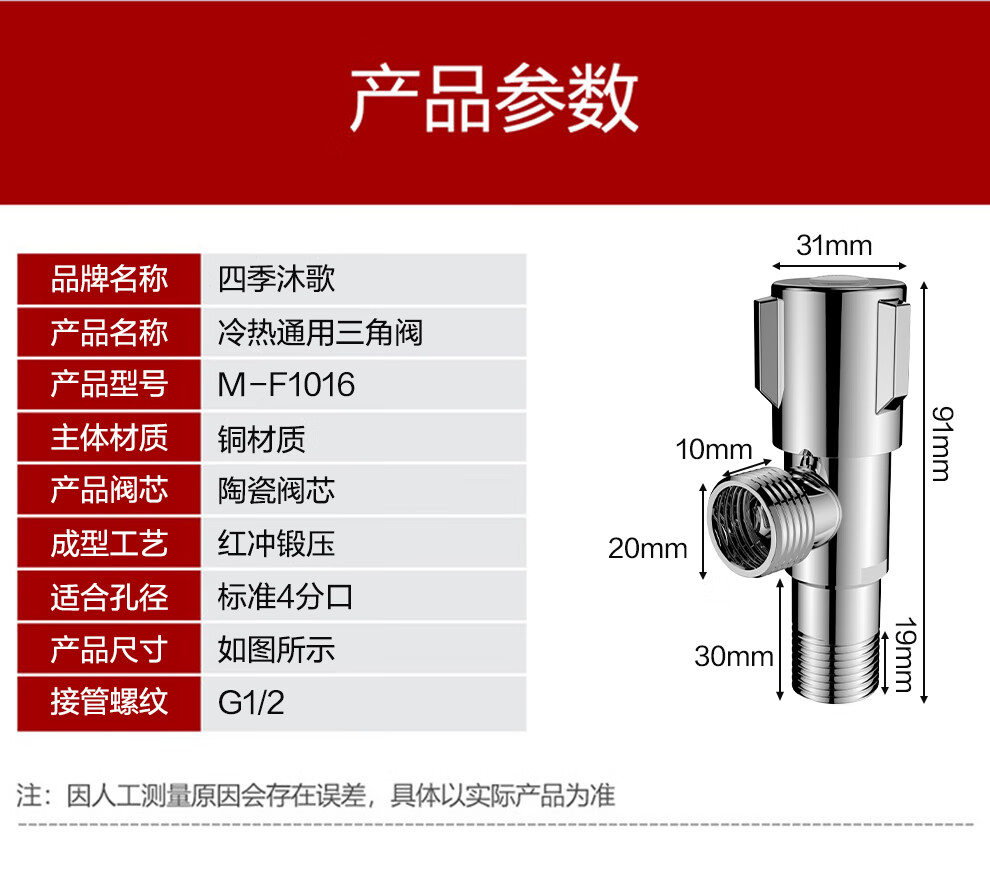 产品参数

| 品牌名称 | 四季沐歌 |
|---|---|
| 产品名称 | 冷热通用三角阀 |
| 产品型号 | M-F1016 |
| 主体材质 | 铜材质 |
| 产品阀芯 | 陶瓷阀芯 |
| 成型工艺 | 红冲锻压 |
| 适合孔径 | 标准4分口 |
| 产品尺寸 | 如图所示 |
| 接管螺纹 | G1/2 |

31mm
91mm
10mm
20mm
30mm
19mm

注：因人工测量原因会存在误差，具体以实际产品为准