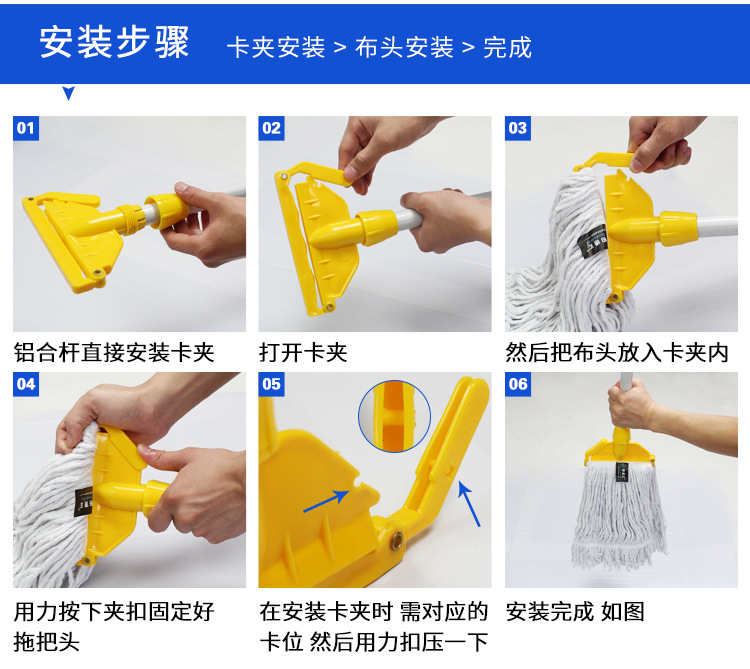 安装步骤 卡夹安装 > 布头安装 > 完成

01
铝合杆直接安装卡夹

02
打开卡夹

03
然后把布头放入卡夹内

04
用力按下夹扣固定好拖把头

05
在安装卡夹时 需对应的卡位 然后用力扣压一下

06
安装完成 如图