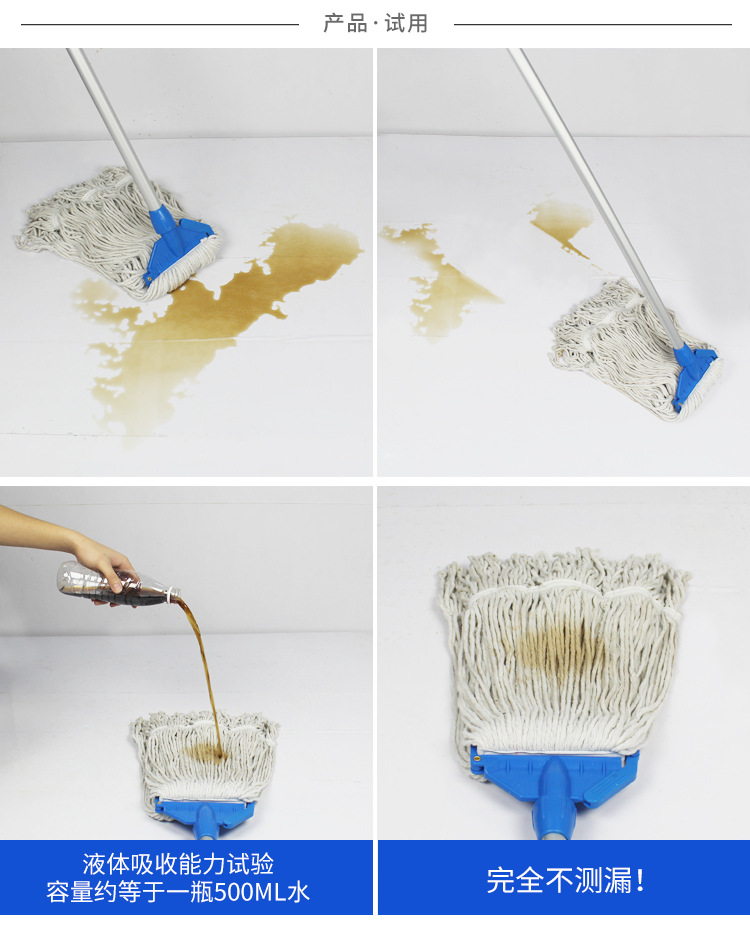 产品·试用

液体吸收能力试验
容量约等于一瓶500ML水

完全不测漏！