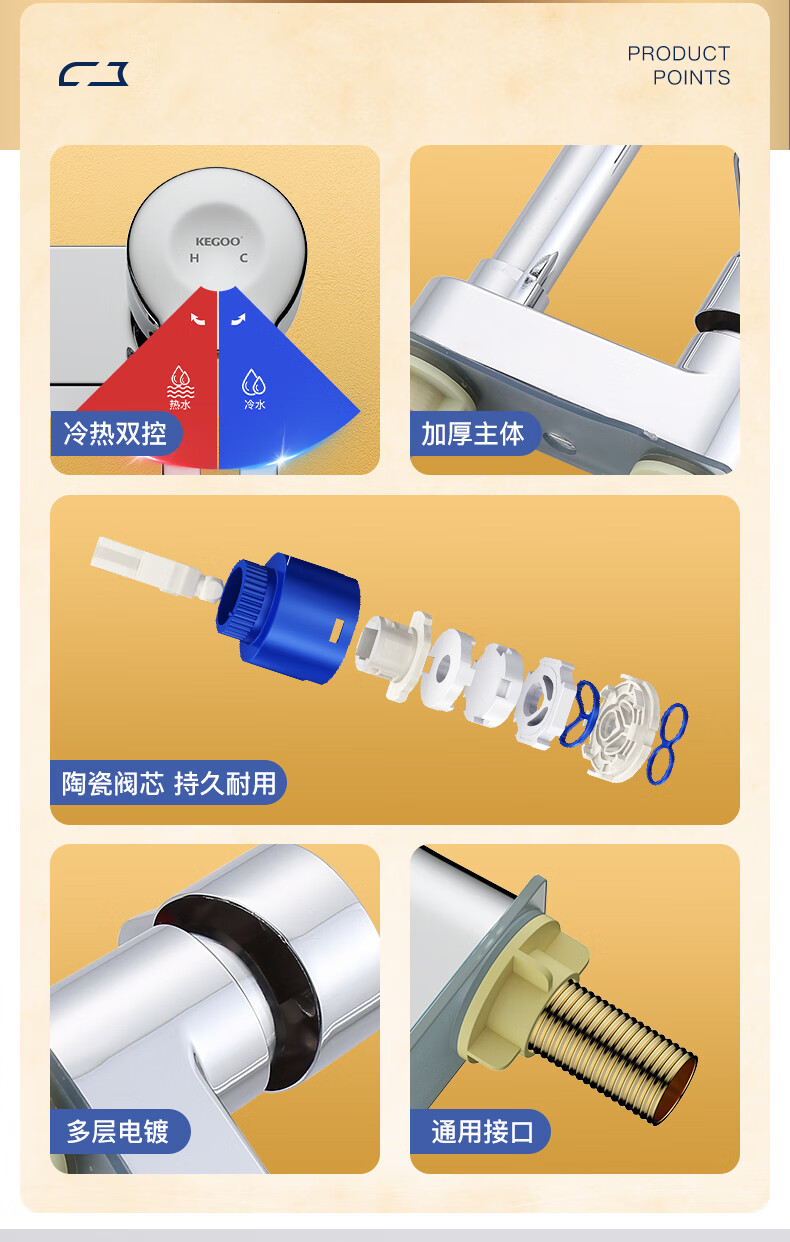 PRODUCT
POINTS

KEGOO
H C
热水
冷水
冷热双控

加厚主体

陶瓷阀芯 持久耐用

多层电镀

通用接口