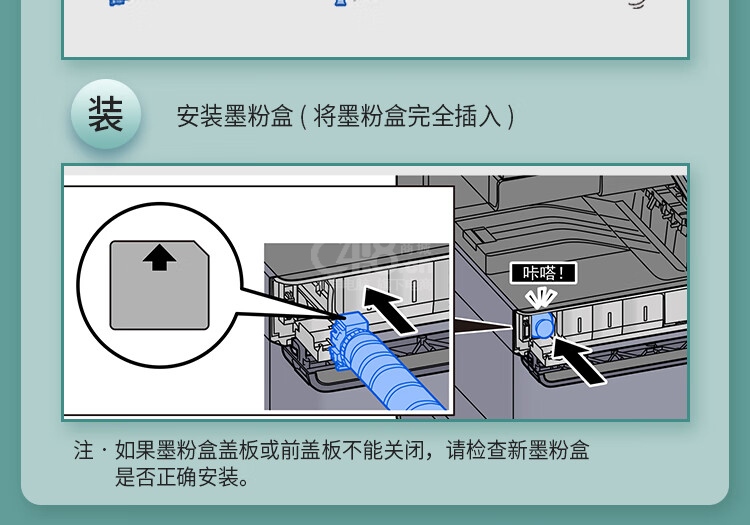 装

安装墨粉盒 ( 将墨粉盒完全插入 )

咔嗒！

注 · 如果墨粉盒盖板或前盖板不能关闭，请检查新墨粉盒是否正确安装。