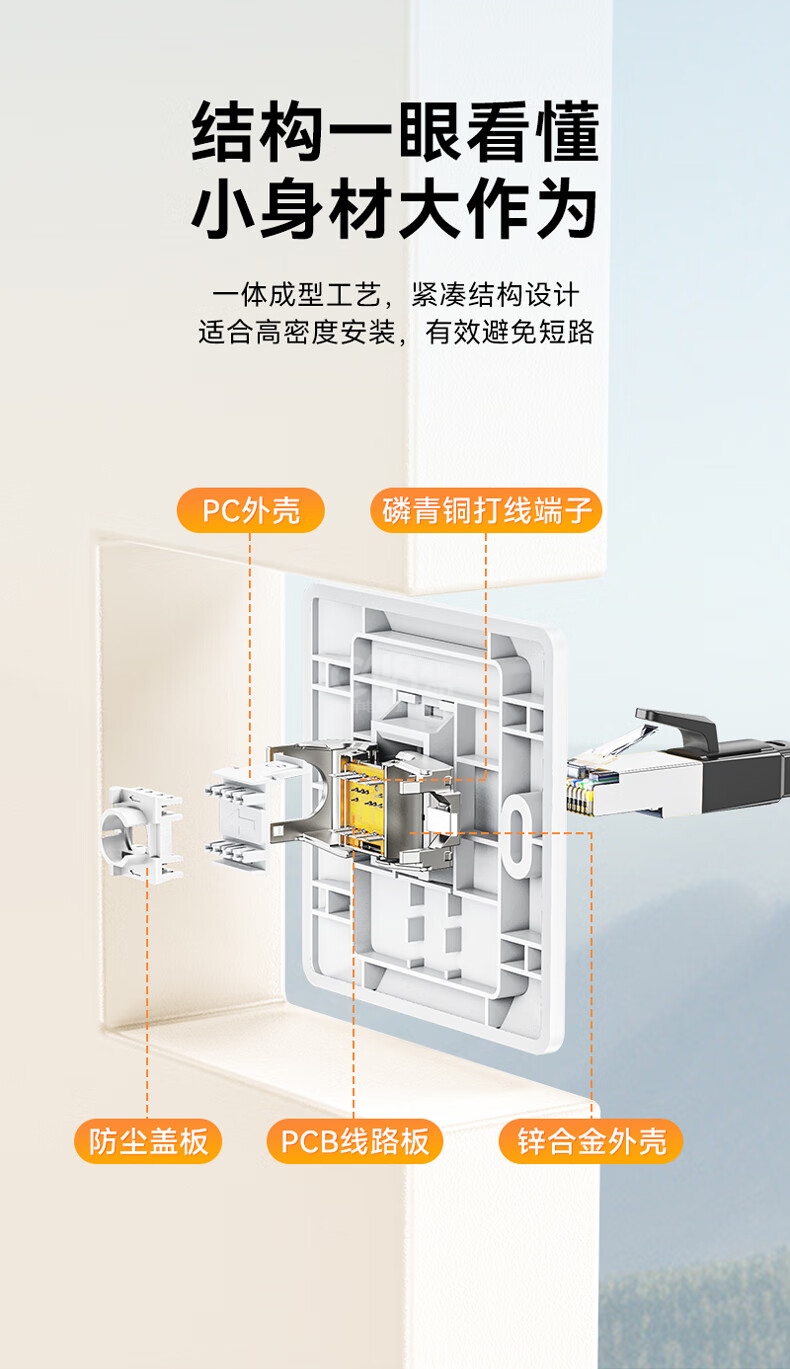 结构一眼看懂
小身材大作为

一体成型工艺，紧凑结构设计
适合高密度安装，有效避免短路

PC外壳

磷青铜打线端子

防尘盖板

PCB线路板

锌合金外壳