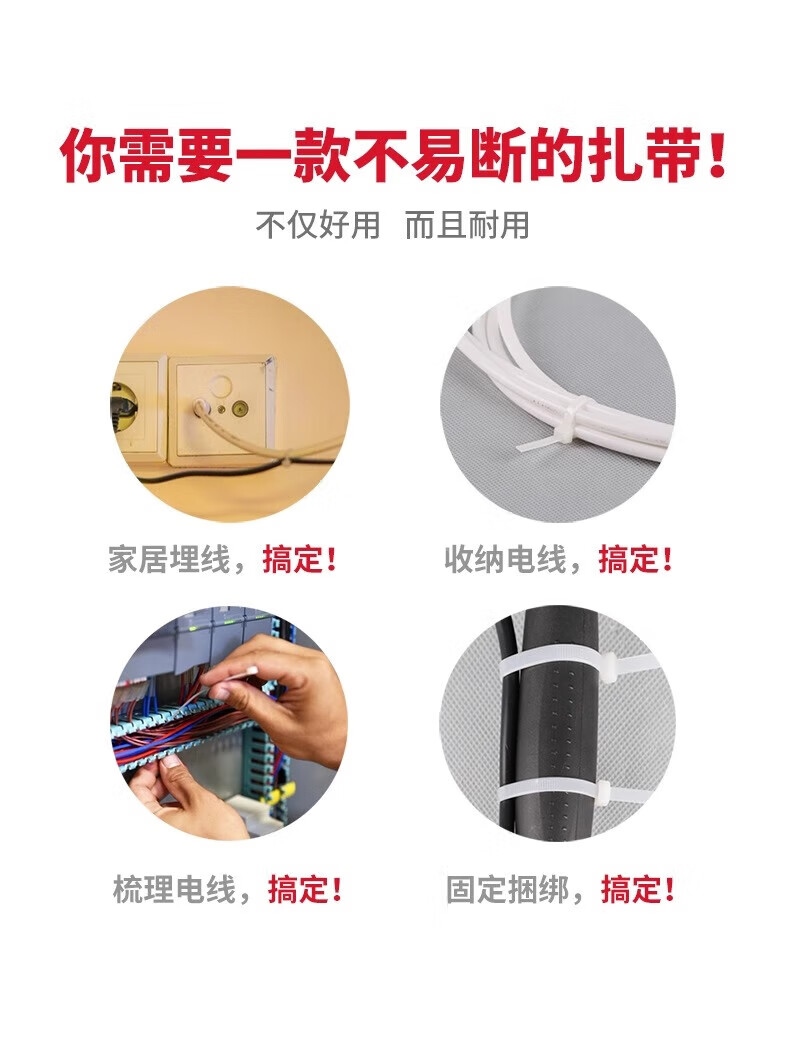 你需要一款不易断的扎带！

不仅好用　而且耐用

家居埋线，搞定！

收纳电线，搞定！

梳理电线，搞定！

固定捆绑，搞定！