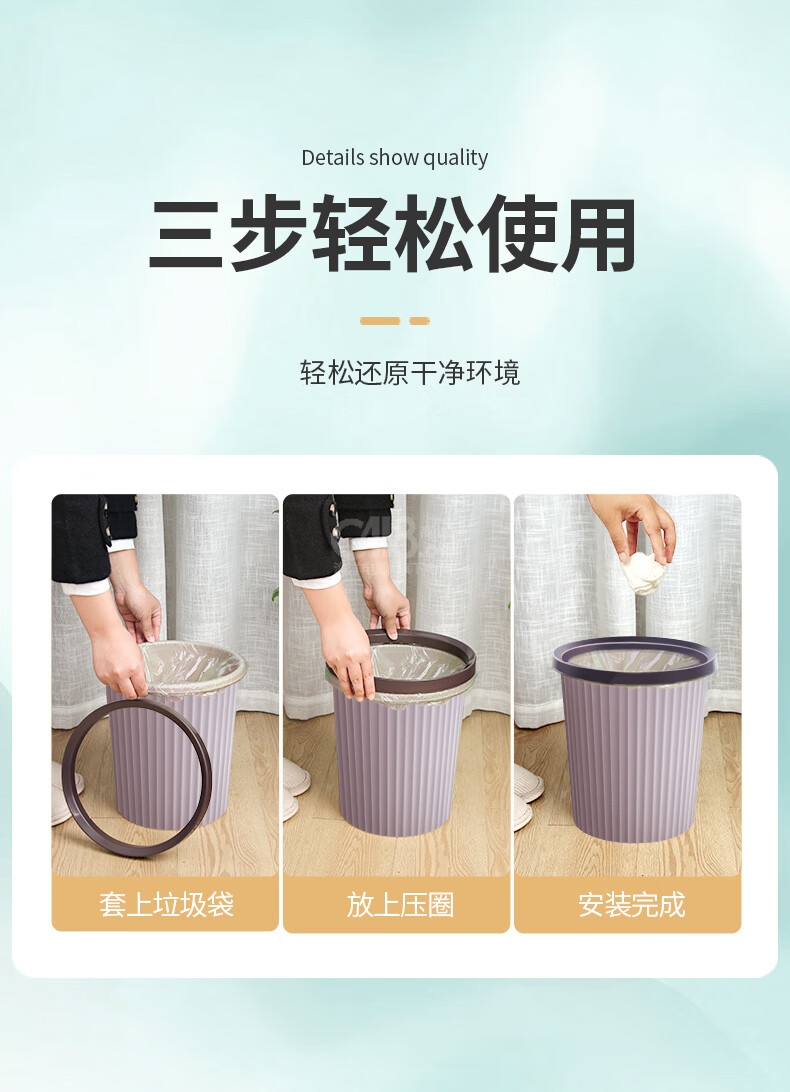 Details show quality

三步轻松使用

轻松还原干净环境

套上垃圾袋

放上压圈

安装完成