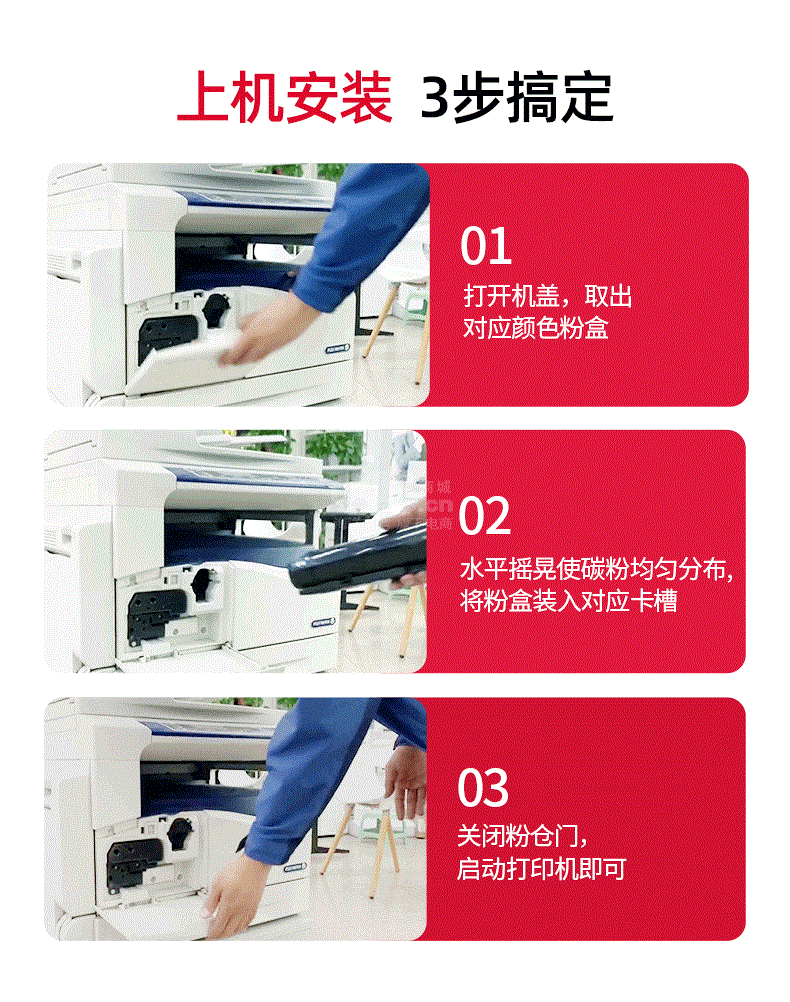 上机安装 3步搞定

01
打开机盖，取出对应颜色粉盒

02
水平摇晃使碳粉均匀分布，将粉盒装入对应卡槽

03
关闭粉仓门，启动打印机即可