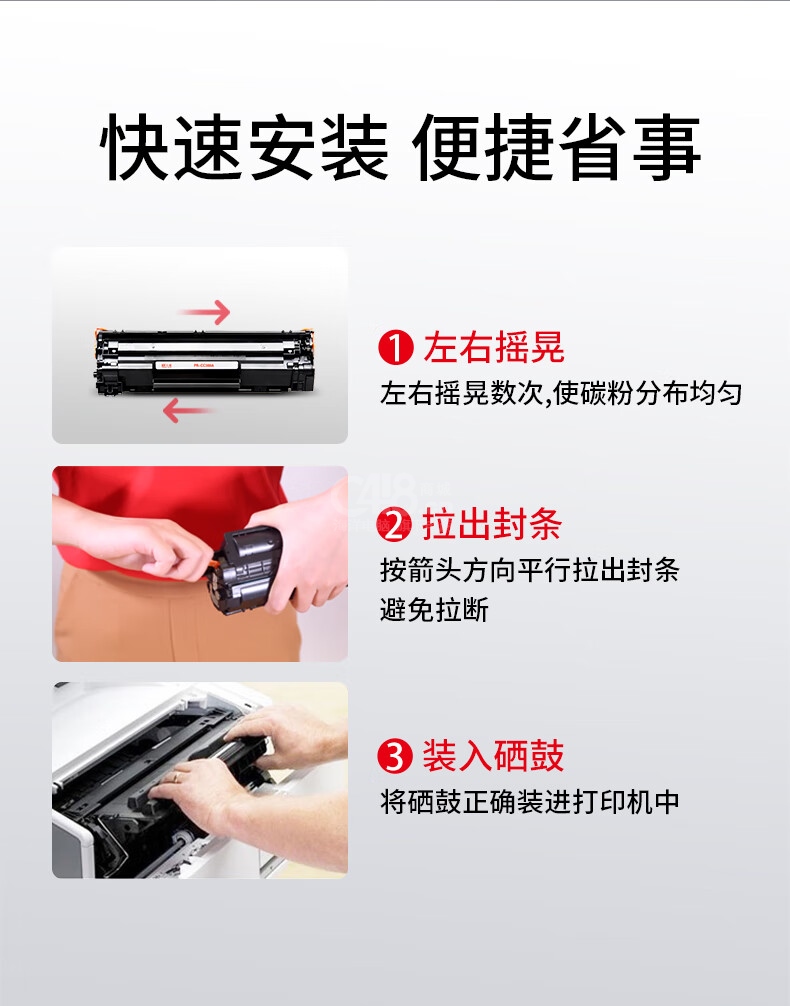 快速安装 便捷省事

1 左右摇晃
左右摇晃数次,使碳粉分布均匀

2 拉出封条
按箭头方向平行拉出封条
避免拉断

3 装入硒鼓
将硒鼓正确装进打印机中