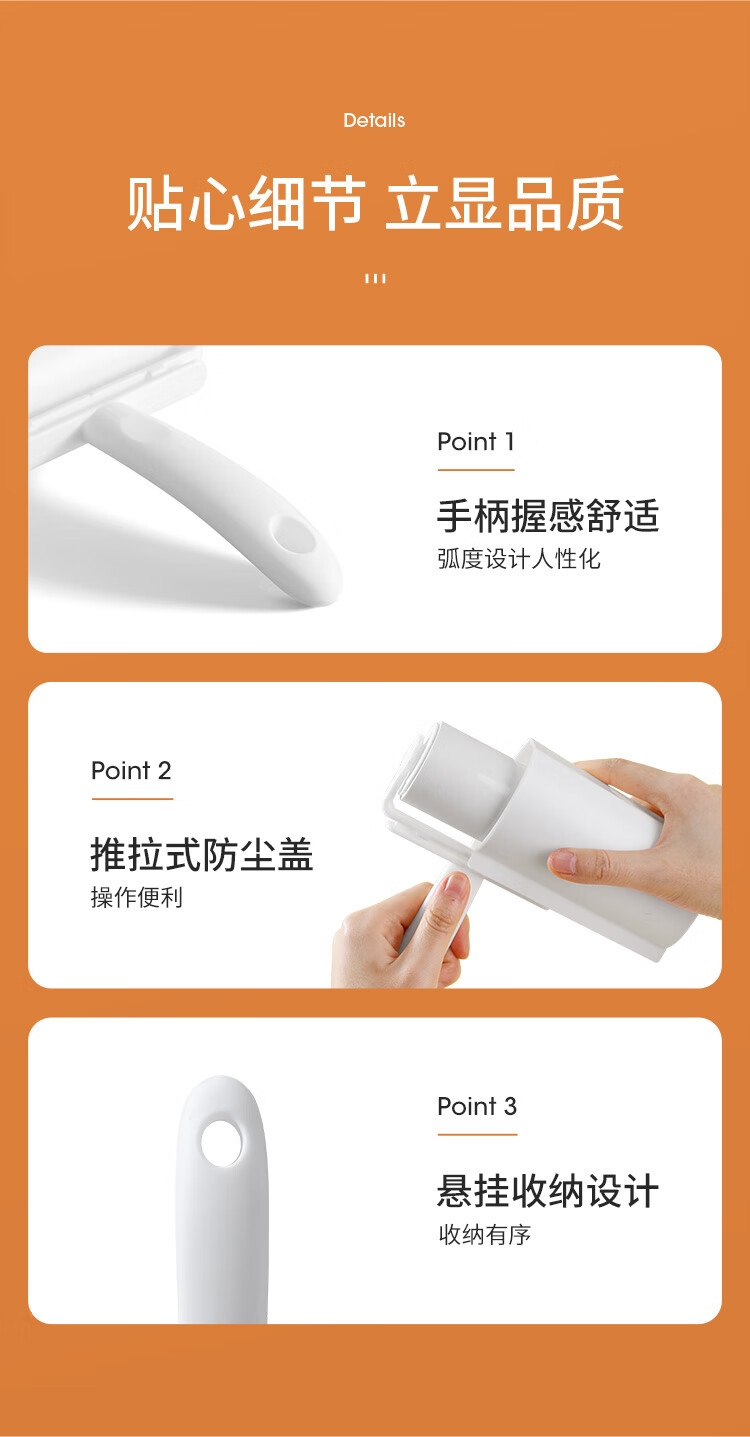 Details

贴心细节 立显品质

Point 1

手柄握感舒适

弧度设计人性化

Point 2

推拉式防尘盖

操作便利

Point 3

悬挂收纳设计

收纳有序