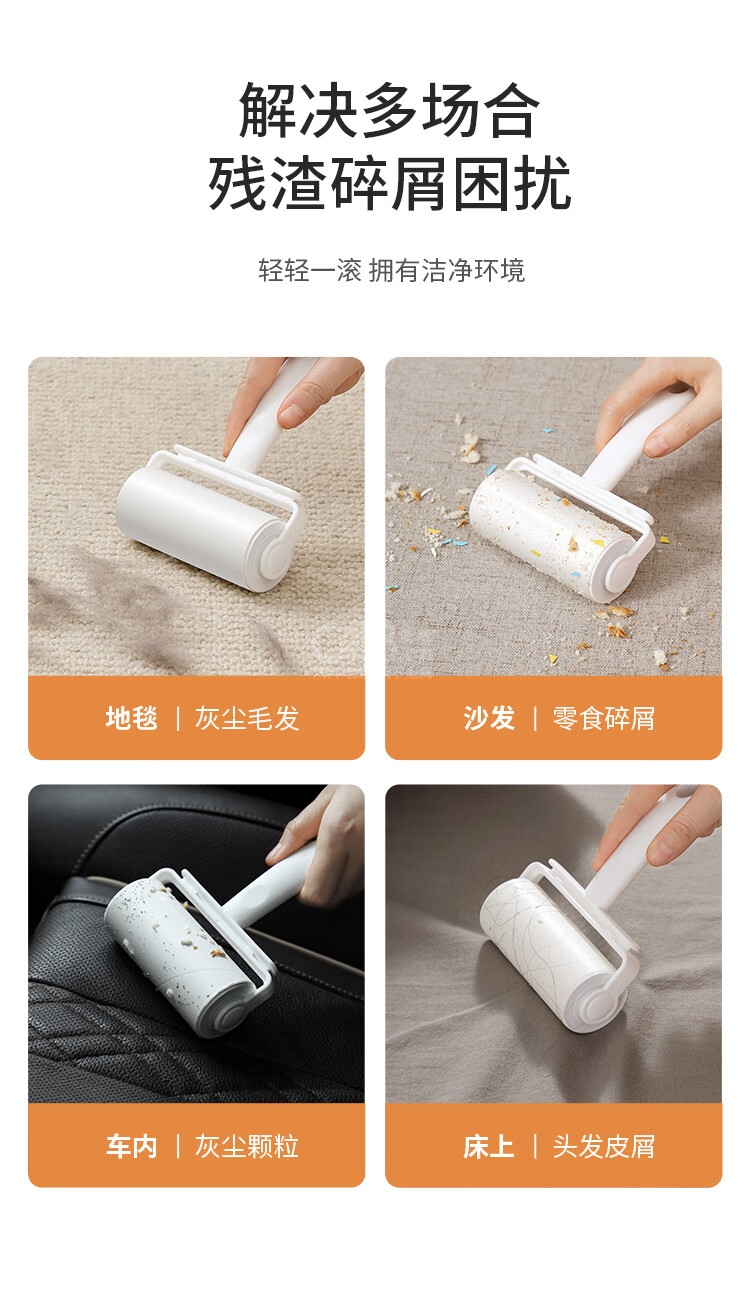 解决多场合
残渣碎屑困扰

轻轻一滚 拥有洁净环境

地毯 | 灰尘毛发

沙发 | 零食碎屑

车内 | 灰尘颗粒

床上 | 头发皮屑