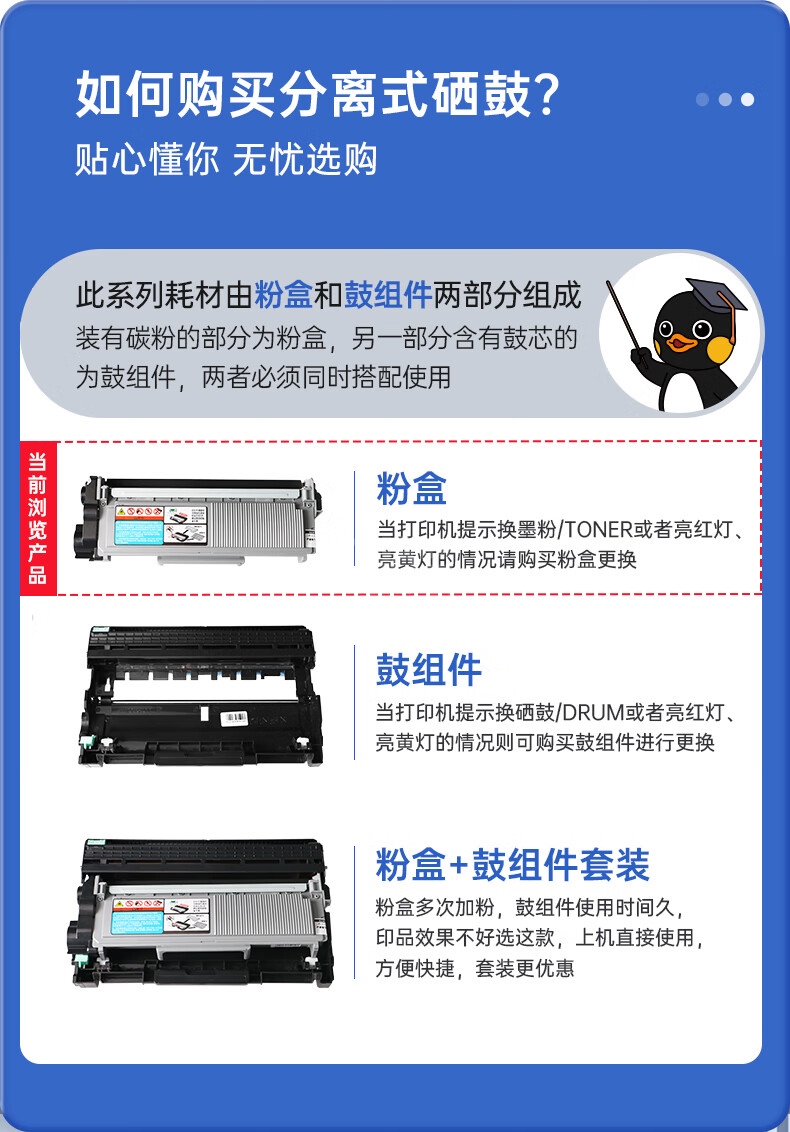 如何购买分离式硒鼓?
贴心懂你 无忧选购

此系列耗材由粉盒和鼓组件两部分组成
装有碳粉的部分为粉盒，另一部分含有鼓芯的为鼓组件，两者必须同时搭配使用

当前浏览产品

粉盒
当打印机提示换墨粉/TONER或者亮红灯、亮黄灯的情况请购买粉盒更换

鼓组件
当打印机提示换硒鼓/DRUM或者亮红灯、亮黄灯的情况则可购买鼓组件进行更换

粉盒+鼓组件套装
粉盒多次加粉，鼓组件使用时间久，印品效果不好选这款，上机直接使用，方便快捷，套装更优惠