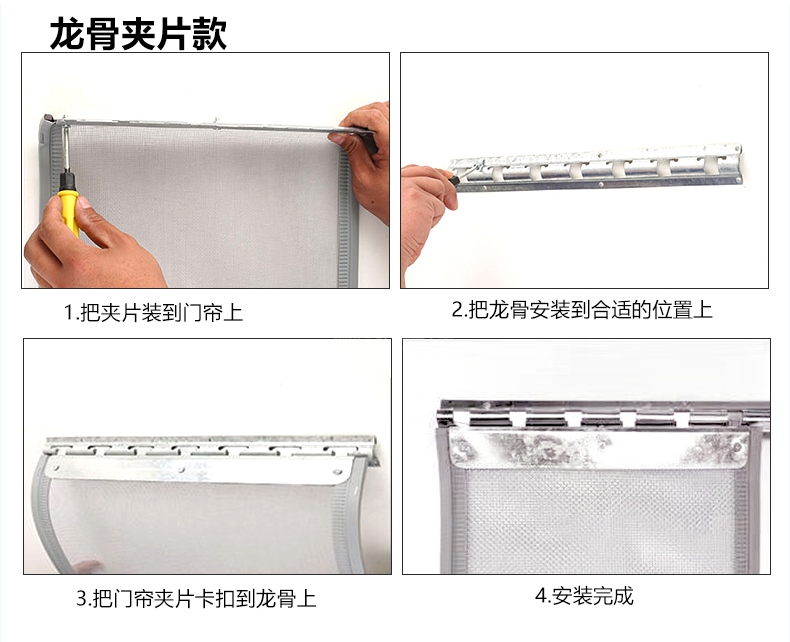 龙骨夹片款

1.把夹片装到门帘上

2.把龙骨安装到合适的位置上

3.把门帘夹片卡扣到龙骨上

4.安装完成