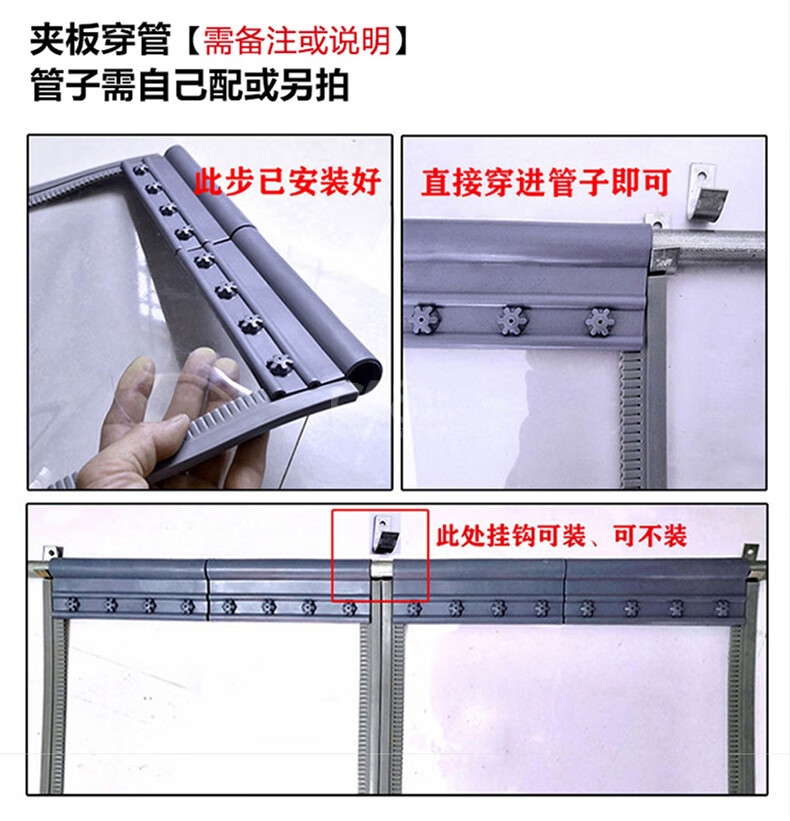 夹板穿管【需备注或说明】
管子需自己配或另拍

此步已安装好

直接穿进管子即可

此处挂钩可装、可不装