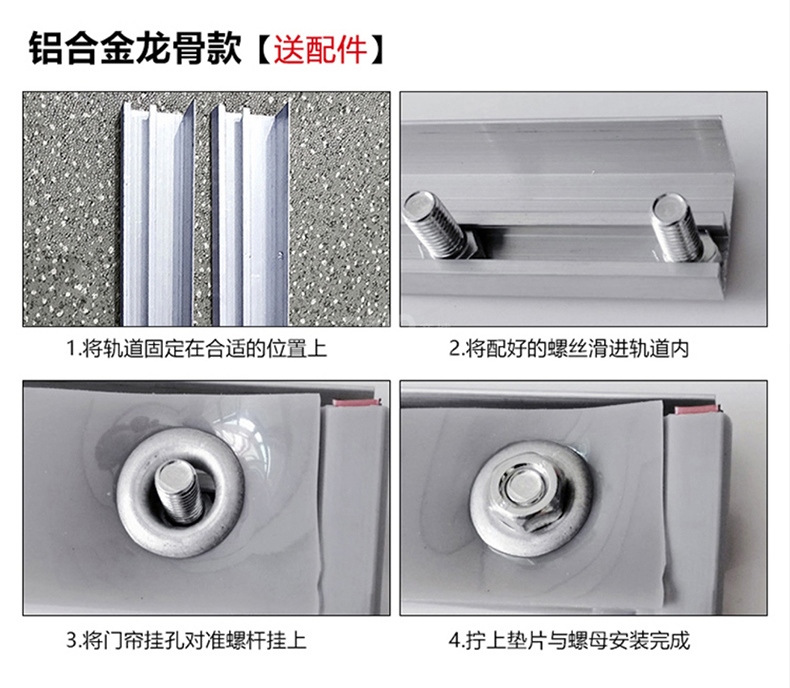 铝合金龙骨款【送配件】

1.将轨道固定在合适的位置上

2.将配好的螺丝滑进轨道内

3.将门帘挂孔对准螺杆挂上

4.拧上垫片与螺母安装完成