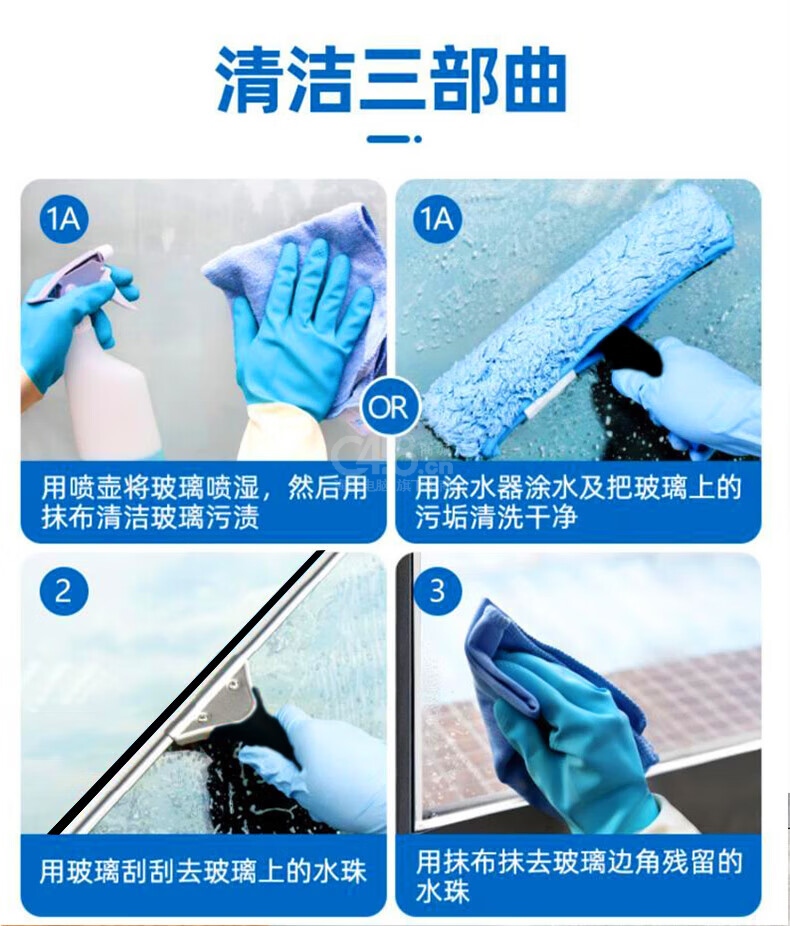 清洁三部曲

1A

用喷壶将玻璃喷湿，然后用抹布清洁玻璃污渍

OR

1A

用涂水器涂水及把玻璃上的污垢清洗干净

2

用玻璃刮刮去玻璃上的水珠

3

用抹布抹去玻璃边角残留的水珠