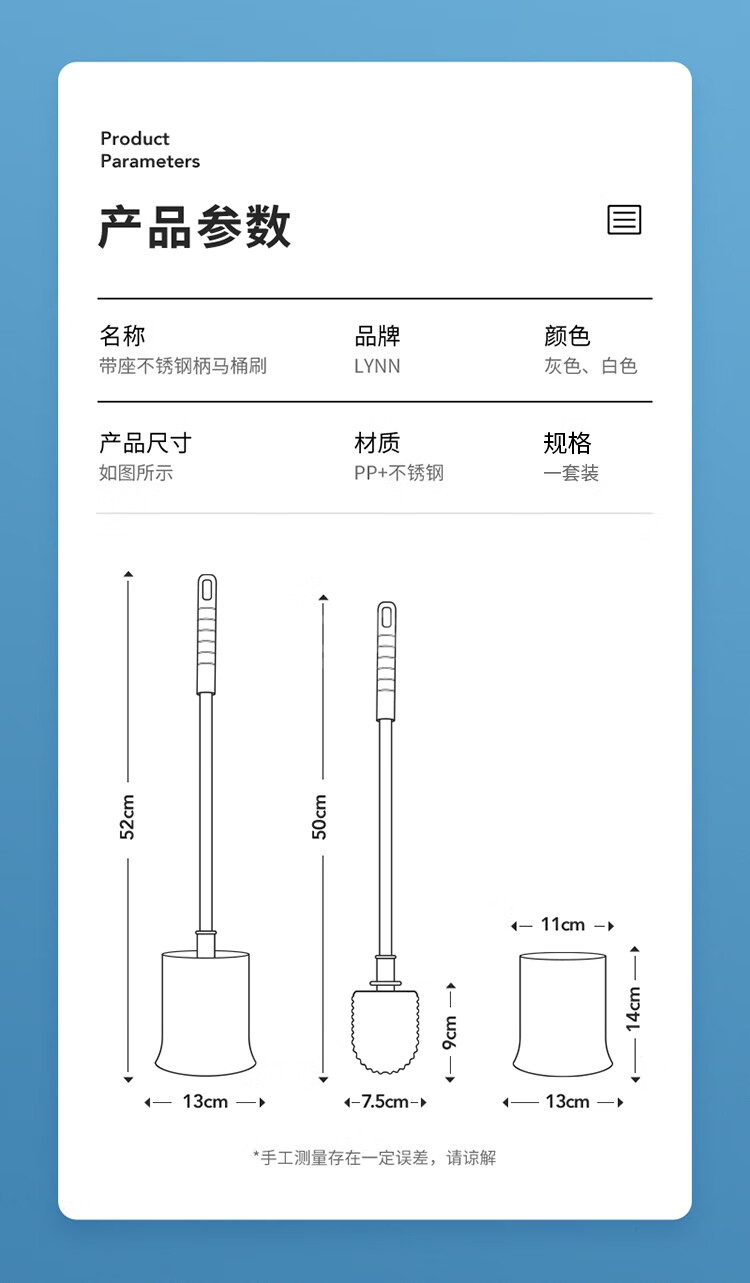 Product
Parameters

产品参数

| 名称 | 品牌 | 颜色 |
|---|---|---|
| 带座不锈钢柄马桶刷 | LYNN | 灰色、白色 |
| 产品尺寸 | 材质 | 规格 |
| 如图所示 | PP+不锈钢 | 一套装 |

52cm

13cm

50cm

9cm

7.5cm

11cm

14cm

13cm

*手工测量存在一定误差，请谅解