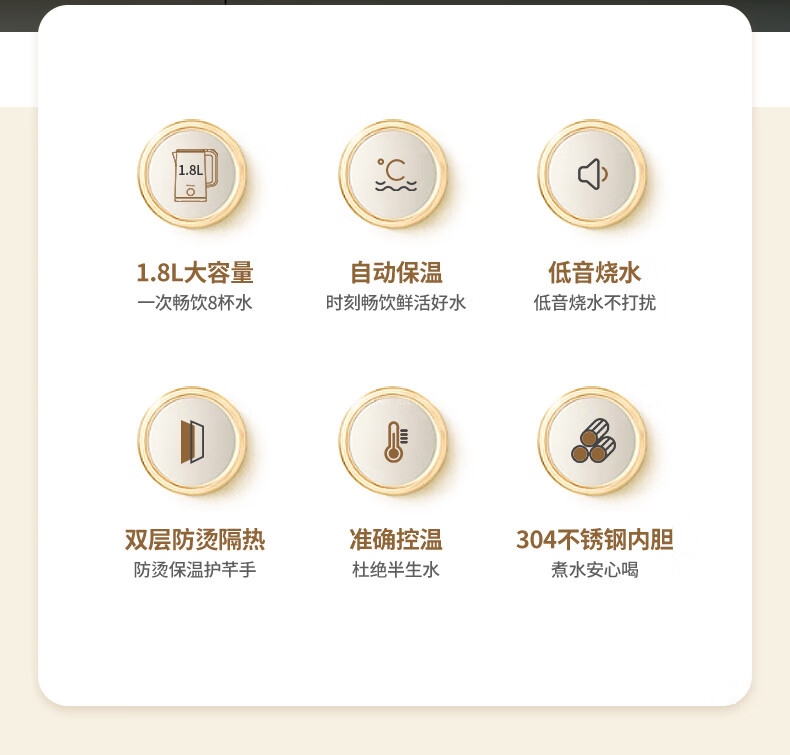 1.8L

1.8L大容量
一次畅饮8杯水

°C

自动保温
时刻畅饮鲜活好水

低音烧水
低音烧水不打扰

双层防烫隔热
防烫保温护芊手

准确控温
杜绝半生水

304不锈钢内胆
煮水安心喝