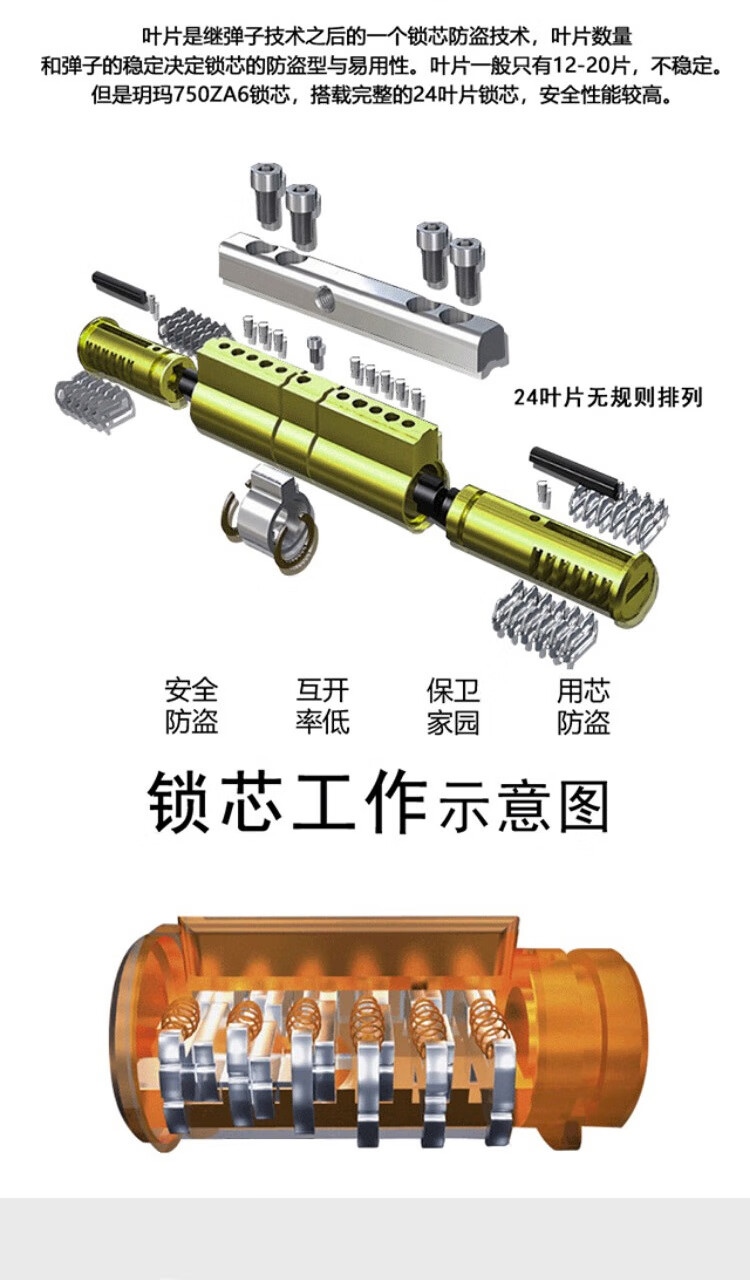 叶片是继弹子技术之后的一个锁芯防盗技术，叶片数量和弹子的稳定决定锁芯的防盗型与易用性。叶片一般只有12-20片，不稳定。但是玥玛750ZA6锁芯，搭载完整的24叶片锁芯，安全性能较高。

24叶片无规则排列

安全防盗

互开率低

保卫家园

用芯防盗

锁芯工作示意图