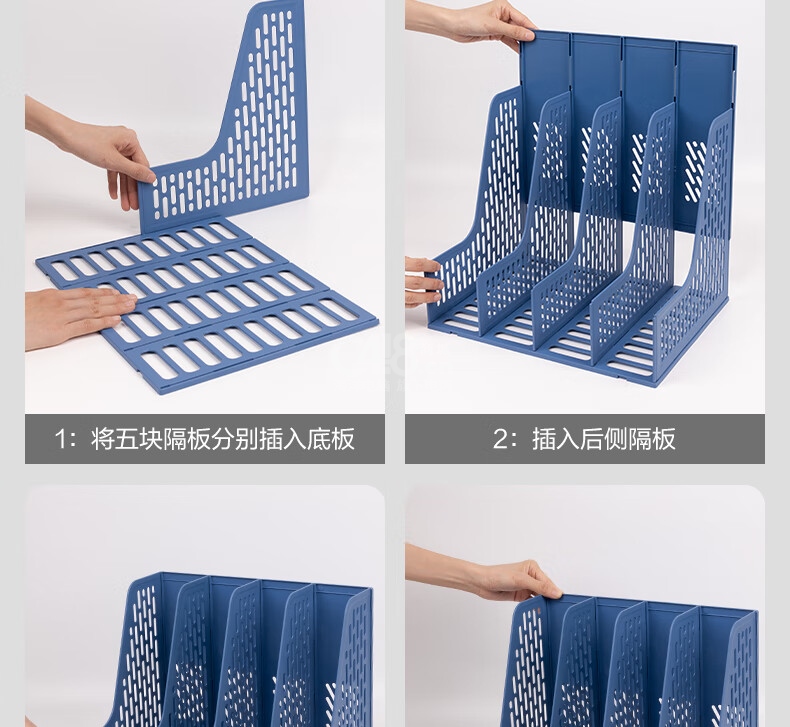 1：将五块隔板分别插入底板

2：插入后侧隔板