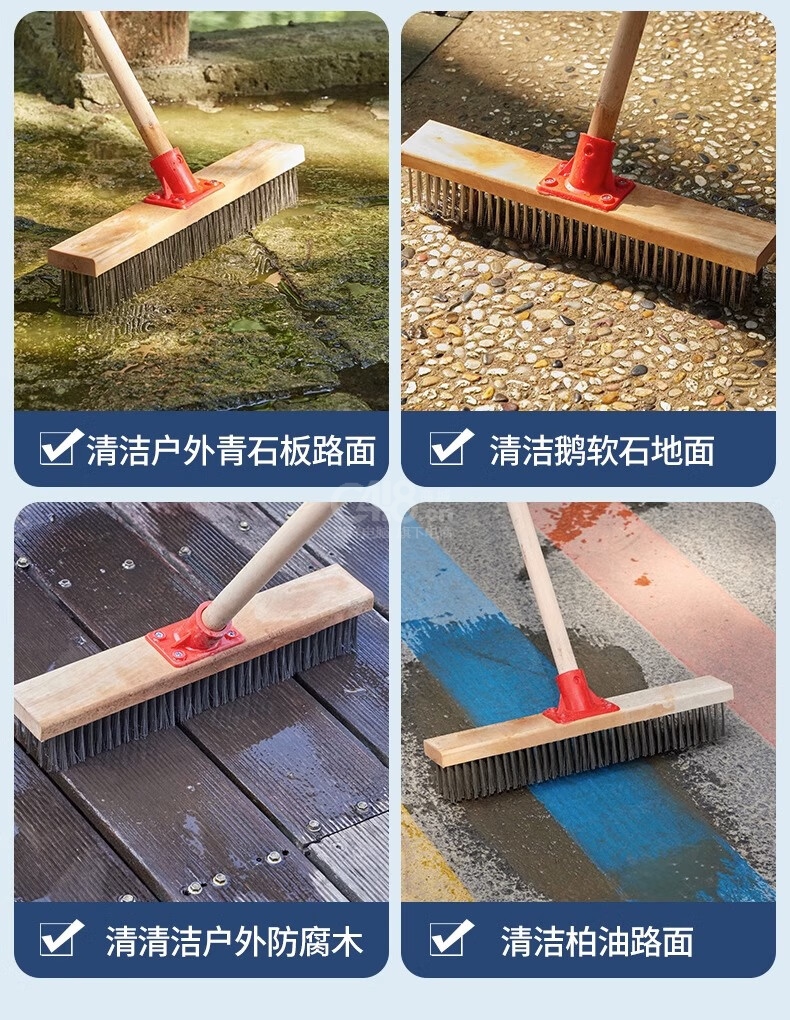 清洁户外青石板路面

清洁鹅软石地面

清清洁户外防腐木

清洁柏油路面