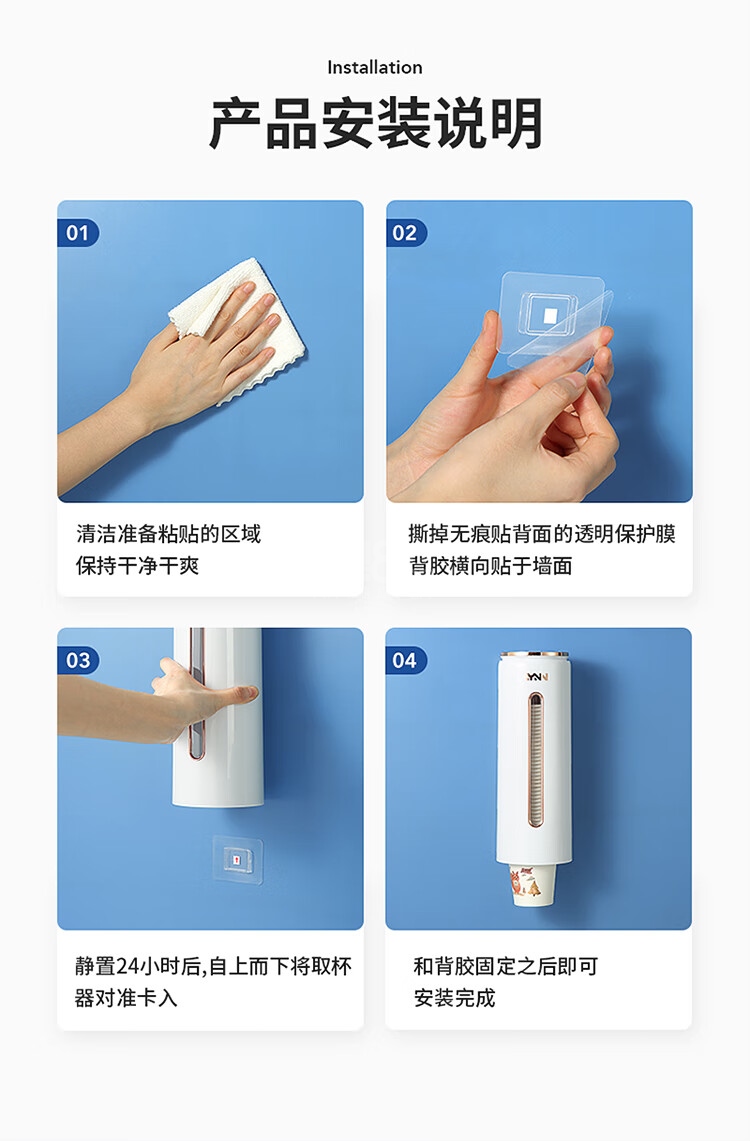 Installation

产品安装说明

01

清洁准备粘贴的区域
保持干净干爽

02

撕掉无痕贴背面的透明保护膜
背胶横向贴于墙面

03

静置24小时后,自上而下将取杯器对准卡入

04

YNN

和背胶固定之后即可
安装完成