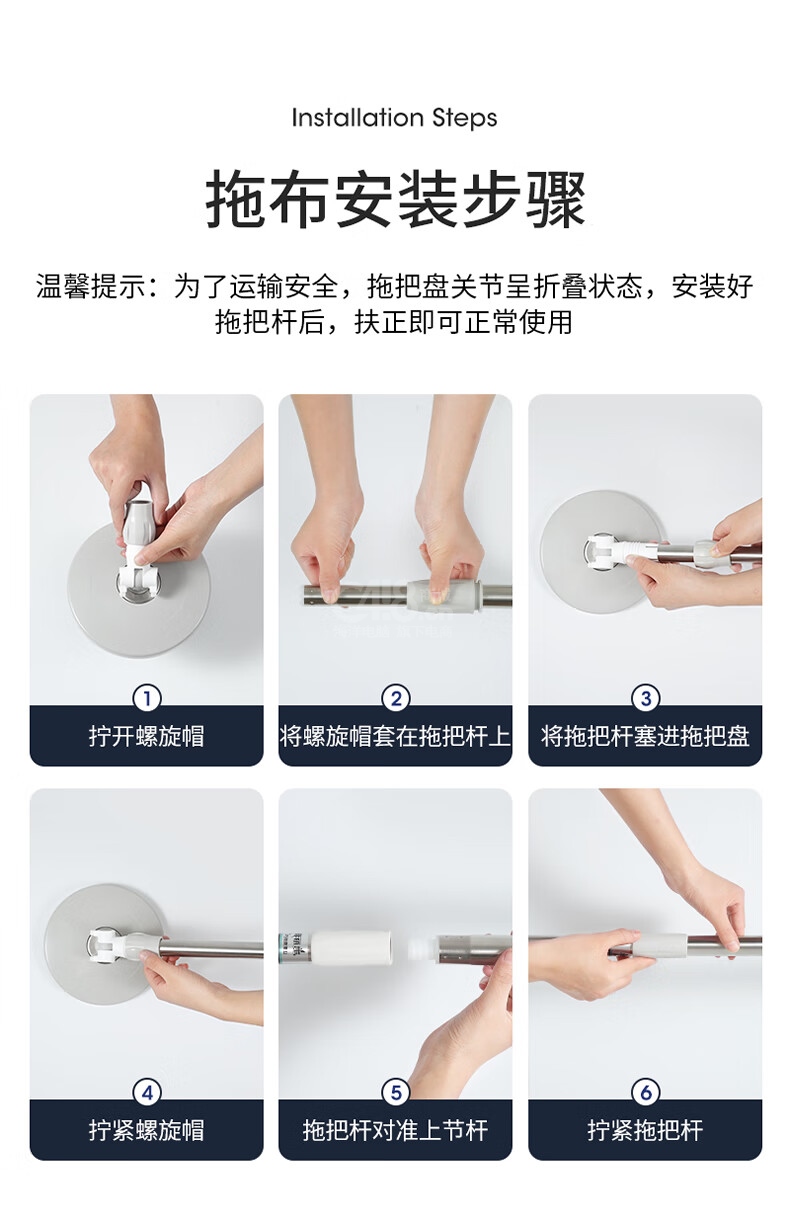 Installation Steps

拖布安装步骤

温馨提示：为了运输安全，拖把盘关节呈折叠状态，安装好拖把杆后，扶正即可正常使用

1
拧开螺旋帽

2
将螺旋帽套在拖把杆上

3
将拖把杆塞进拖把盘

4
拧紧螺旋帽

5
拖把杆对准上节杆

6
拧紧拖把杆