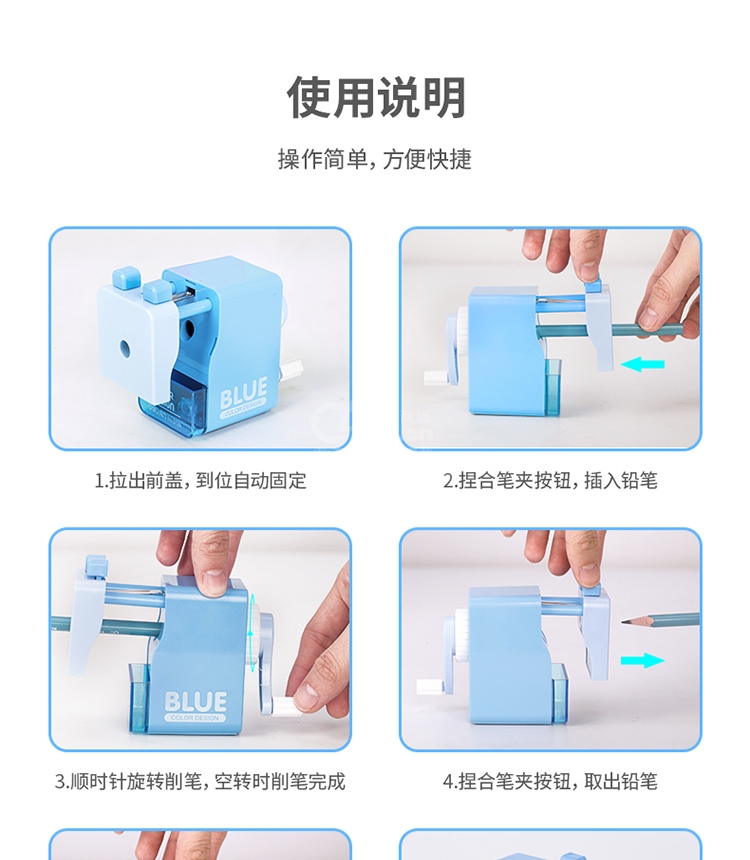 使用说明

操作简单，方便快捷

BLUE
COLOR DESIGN

1.拉出前盖，到位自动固定

2.捏合笔夹按钮，插入铅笔

BLUE
COLOR DESIGN

3.顺时针旋转削笔，空转时削笔完成

4.捏合笔夹按钮，取出铅笔