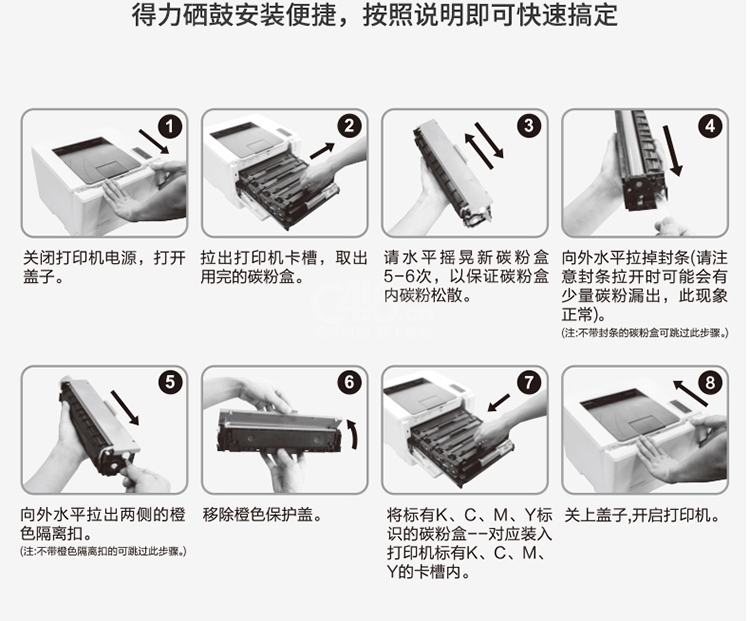 得力硒鼓安装便捷，按照说明即可快速搞定

1

关闭打印机电源，打开盖子。

2

拉出打印机卡槽，取出用完的碳粉盒。

3

请水平摇晃新碳粉盒5-6次，以保证碳粉盒内碳粉松散。

4

向外水平拉掉封条(请注意封条拉开时可能会有少量碳粉漏出，此现象正常)。
(注:不带封条的碳粉盒可跳过此步骤。)

5

向外水平拉出两侧的橙色隔离扣。
(注:不带橙色隔离扣的可跳过此步骤。)

6

移除橙色保护盖。

7

将标有K、C、M、Y标识的碳粉盒--对应装入打印机标有K、C、M、Y的卡槽内。

8

关上盖子,开启打印机。