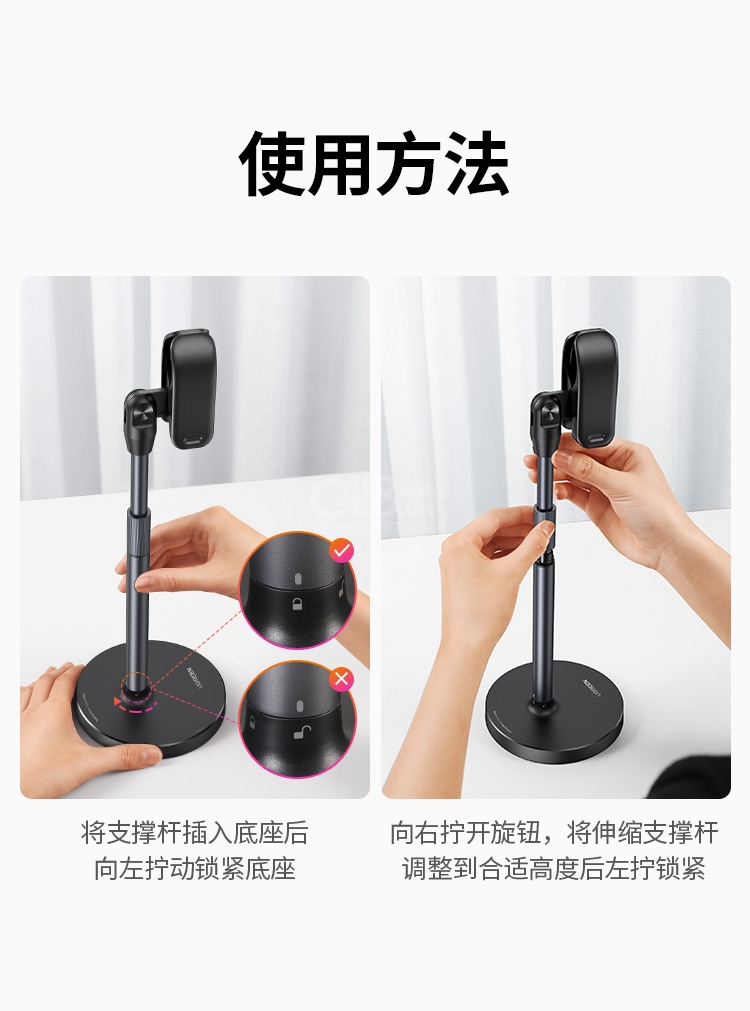 使用方法

UGREEN

UGREEN

将支撑杆插入底座后
向左拧动锁紧底座

向右拧开旋钮，将伸缩支撑杆
调整到合适高度后左拧锁紧