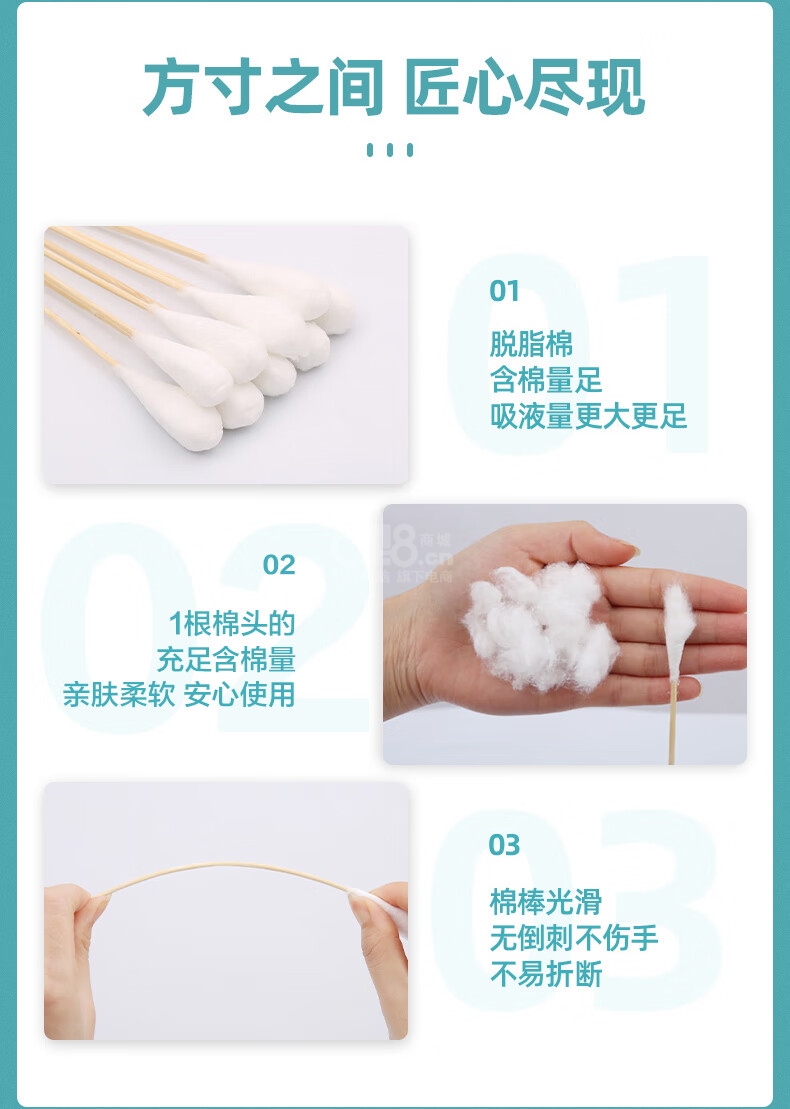 方寸之间 匠心尽现

01

脱脂棉
含棉量足
吸液量更大更足

02

1根棉头的
充足含棉量
亲肤柔软 安心使用

03

棉棒光滑
无倒刺不伤手
不易折断