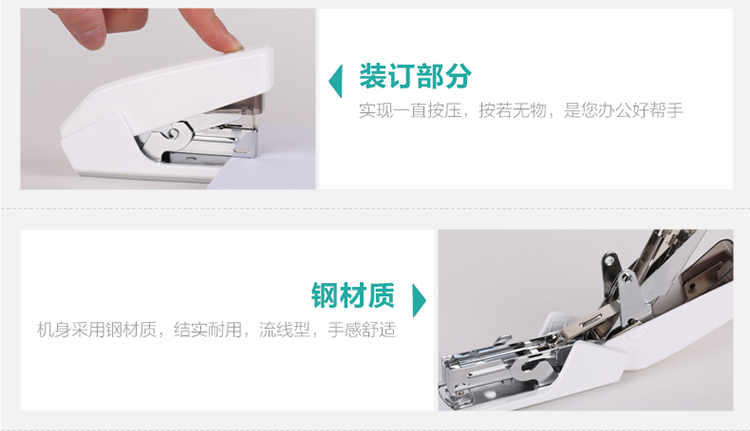 装订部分

实现一直按压，按若无物，是您办公好帮手

钢材质

机身采用钢材质，结实耐用，流线型，手感舒适